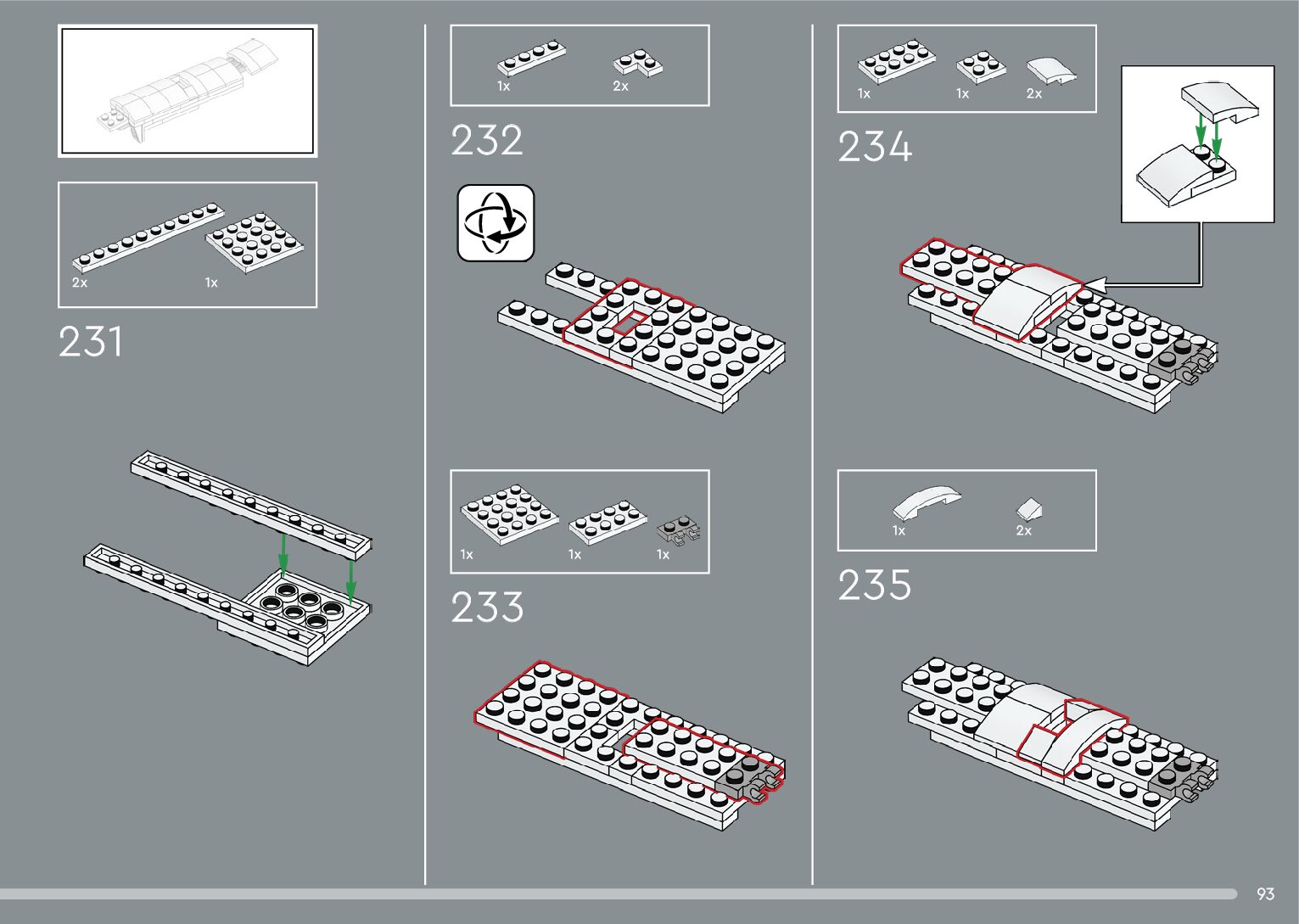 2x 1x

231

1x 2x

232

1x 1x 1x

233

1x 1x 2x

234

1x 2x

235

93