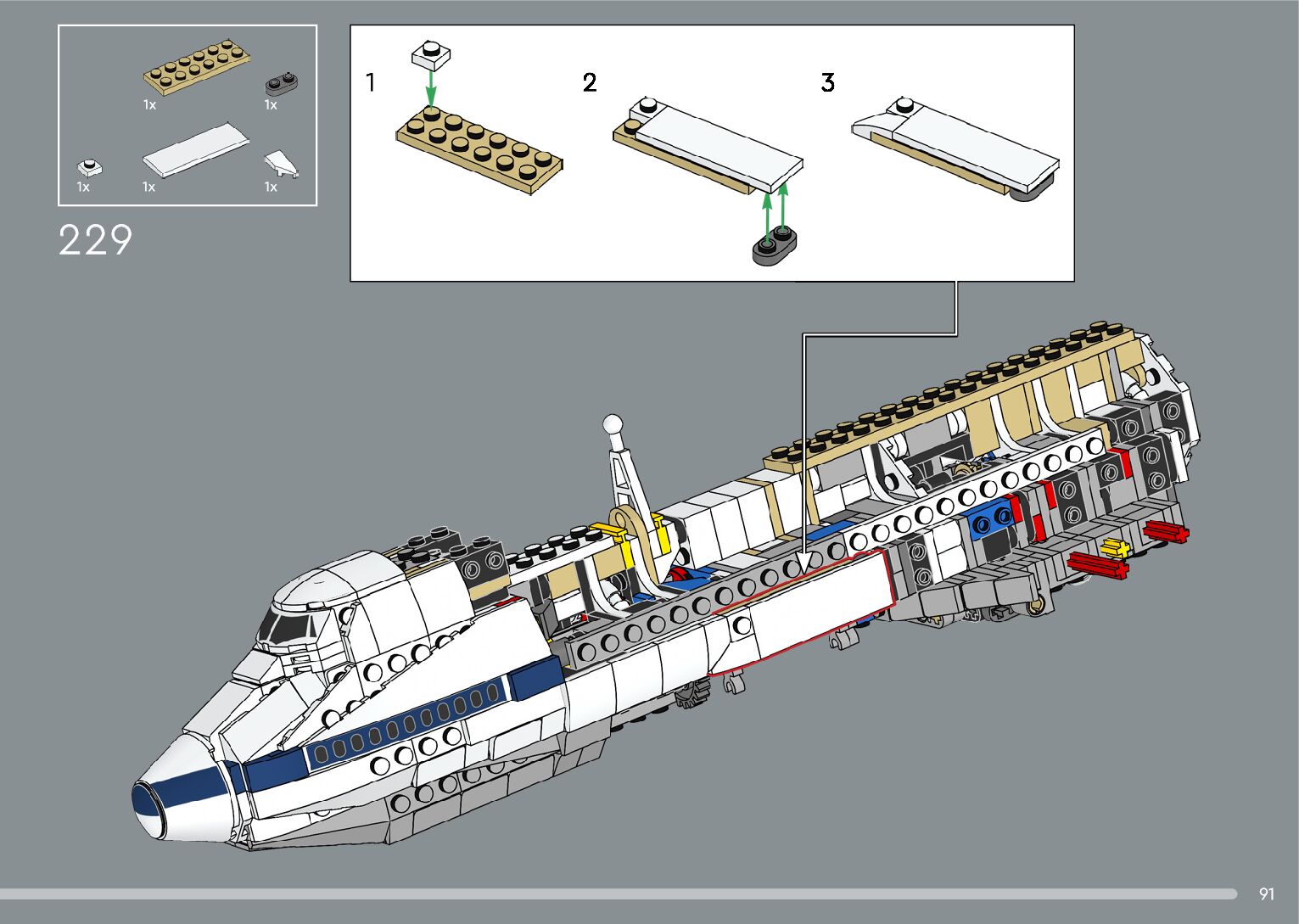 1x
1x
1x
1x
1x

229

1
2
3

91