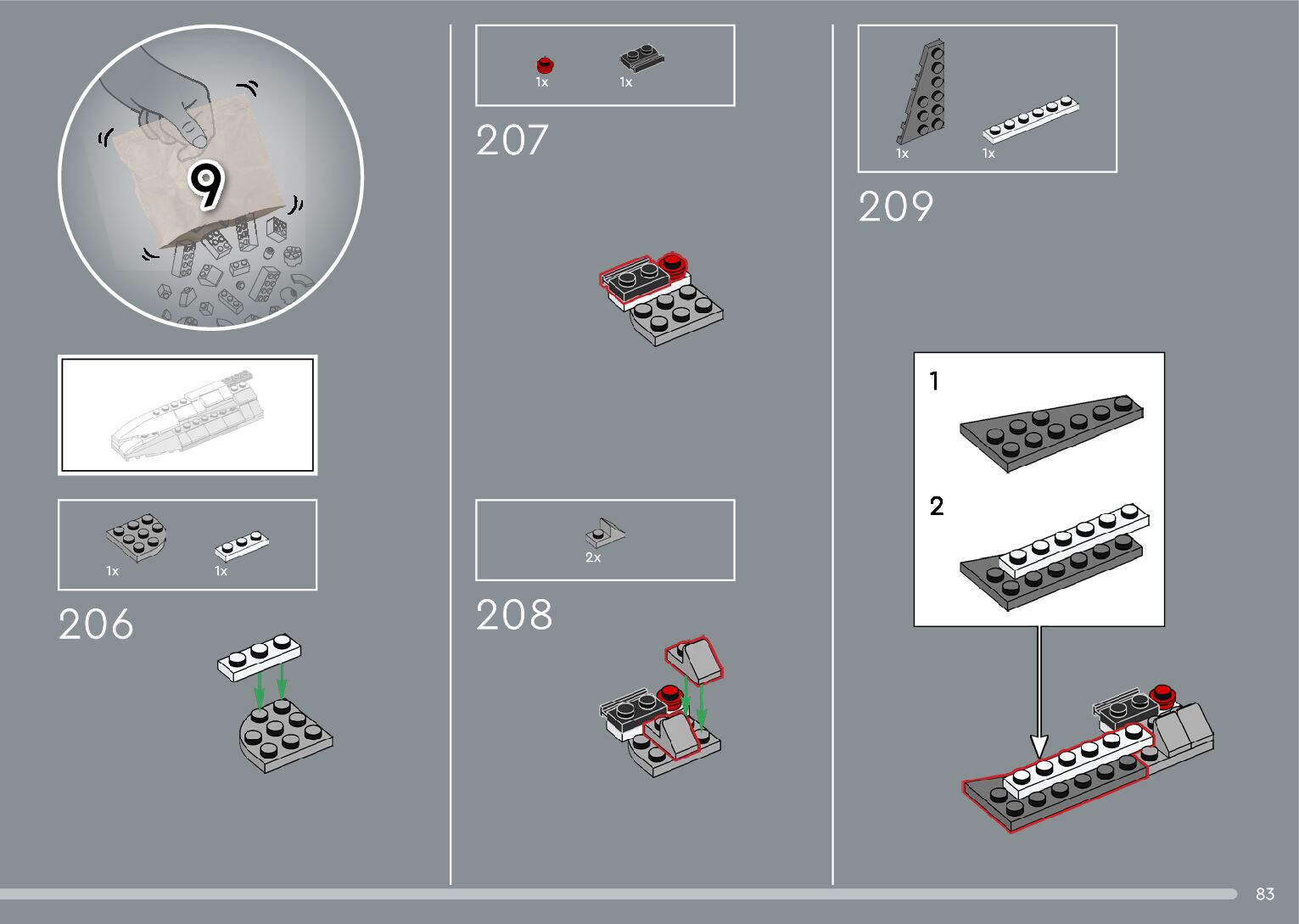 9

1x 1x

206

1x 1x

207

2x

208

1x 1x

209

1

2

83