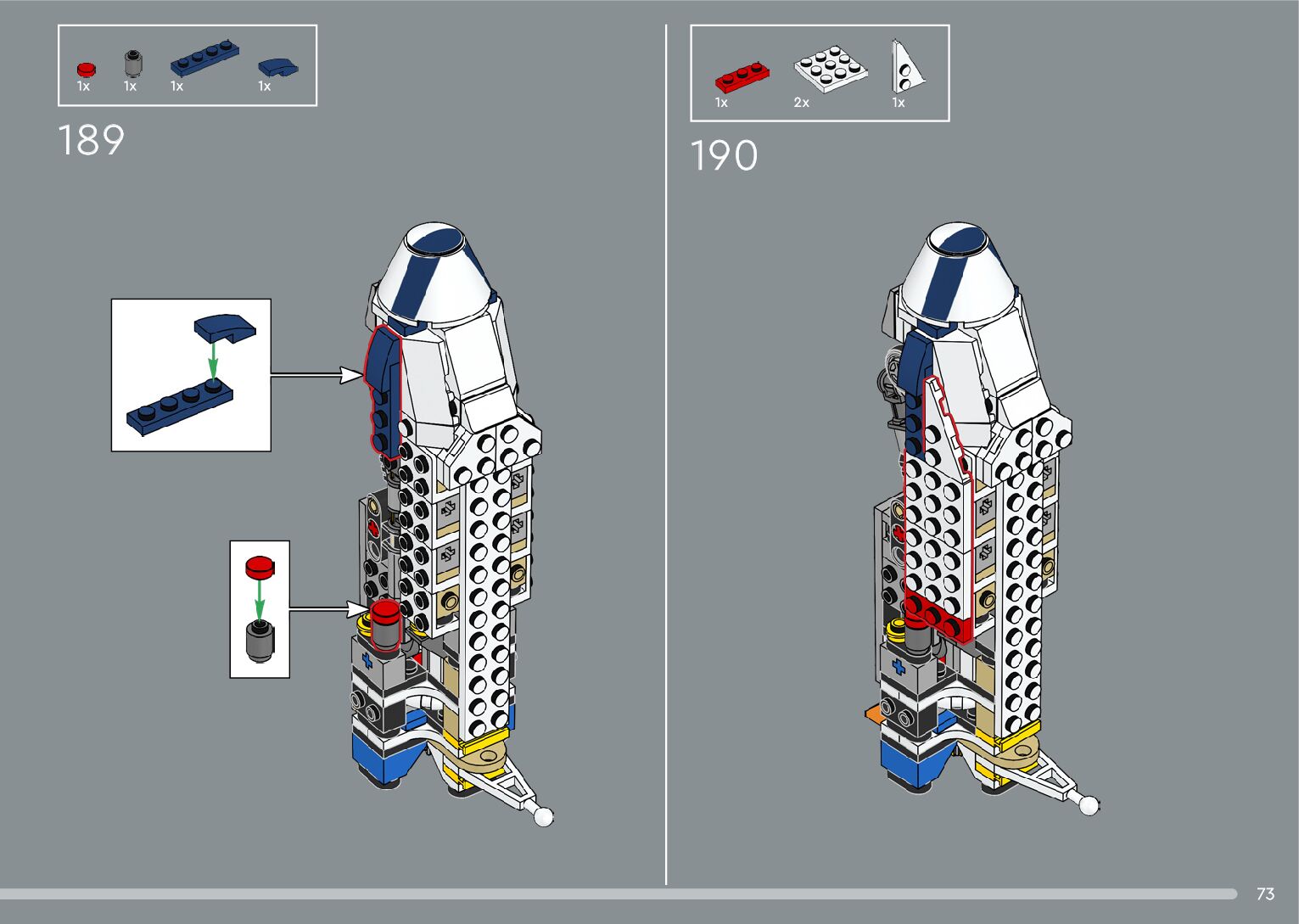 1x 1x 1x 1x

189

1x 2x 1x

190

73