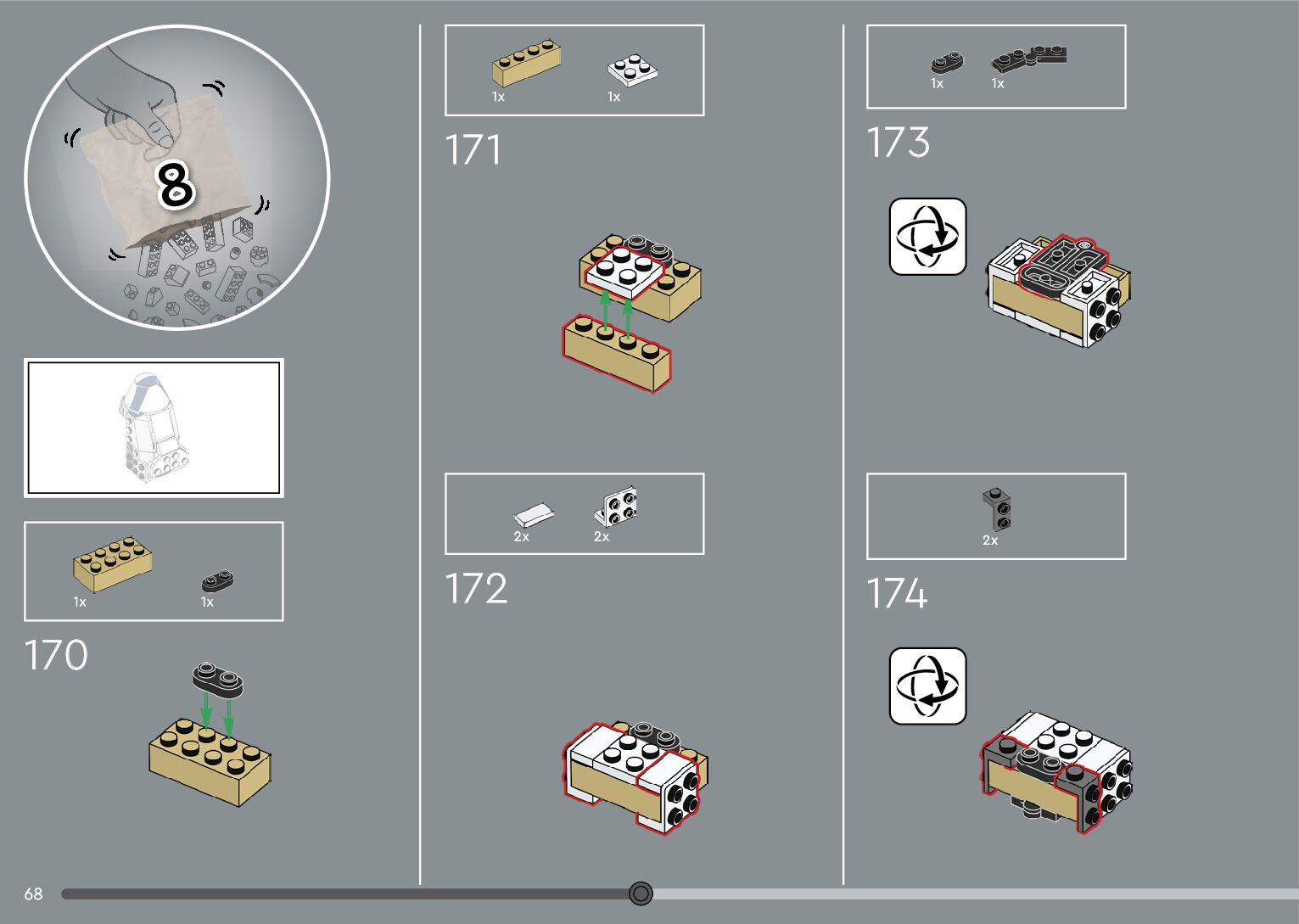 8

1x 1x

170

1x 1x

171

2x 2x

172

1x 1x

173

2x

174

68