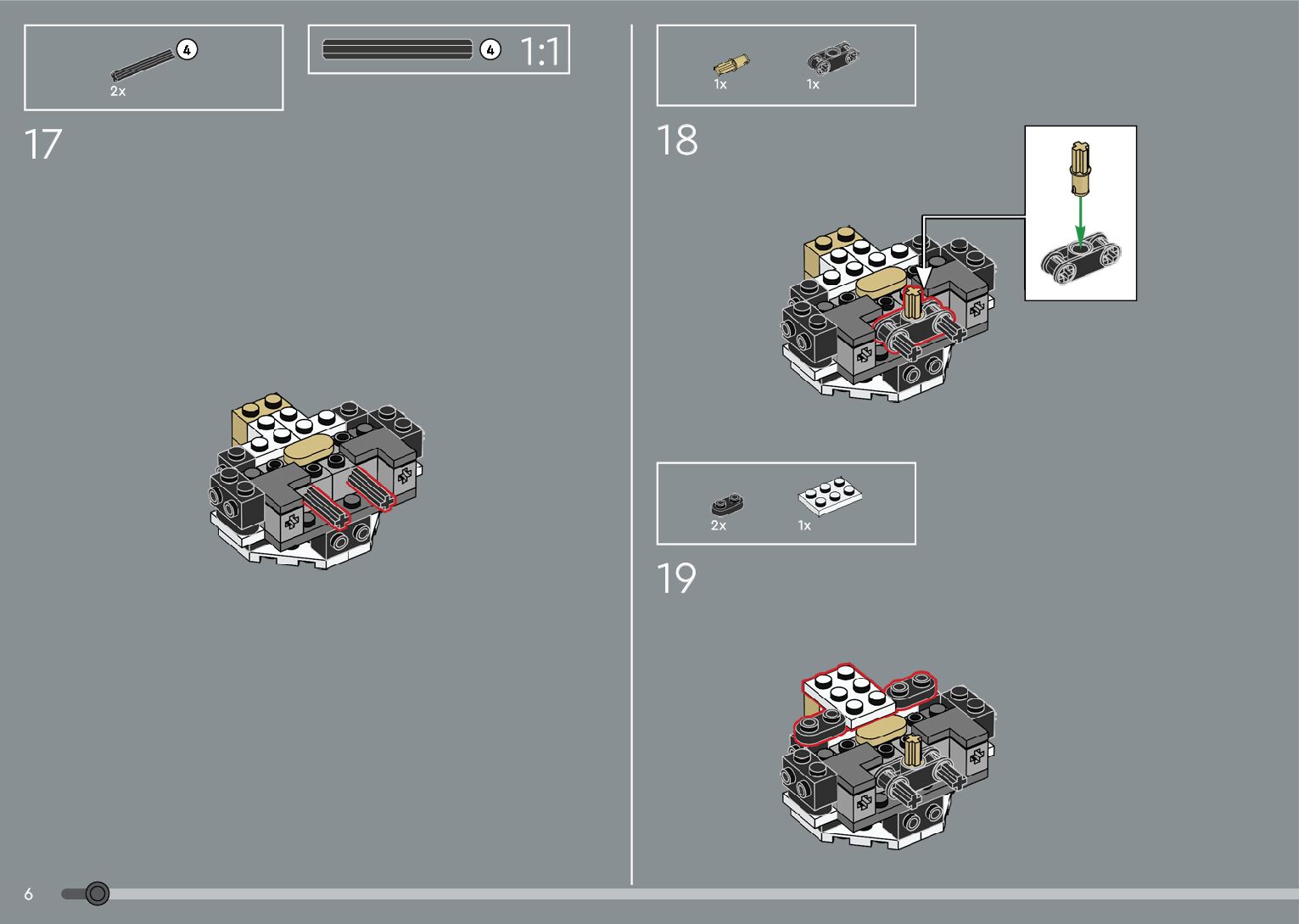 4
2x

4 1:1

17

1x 1x

18

2x 1x

19

6