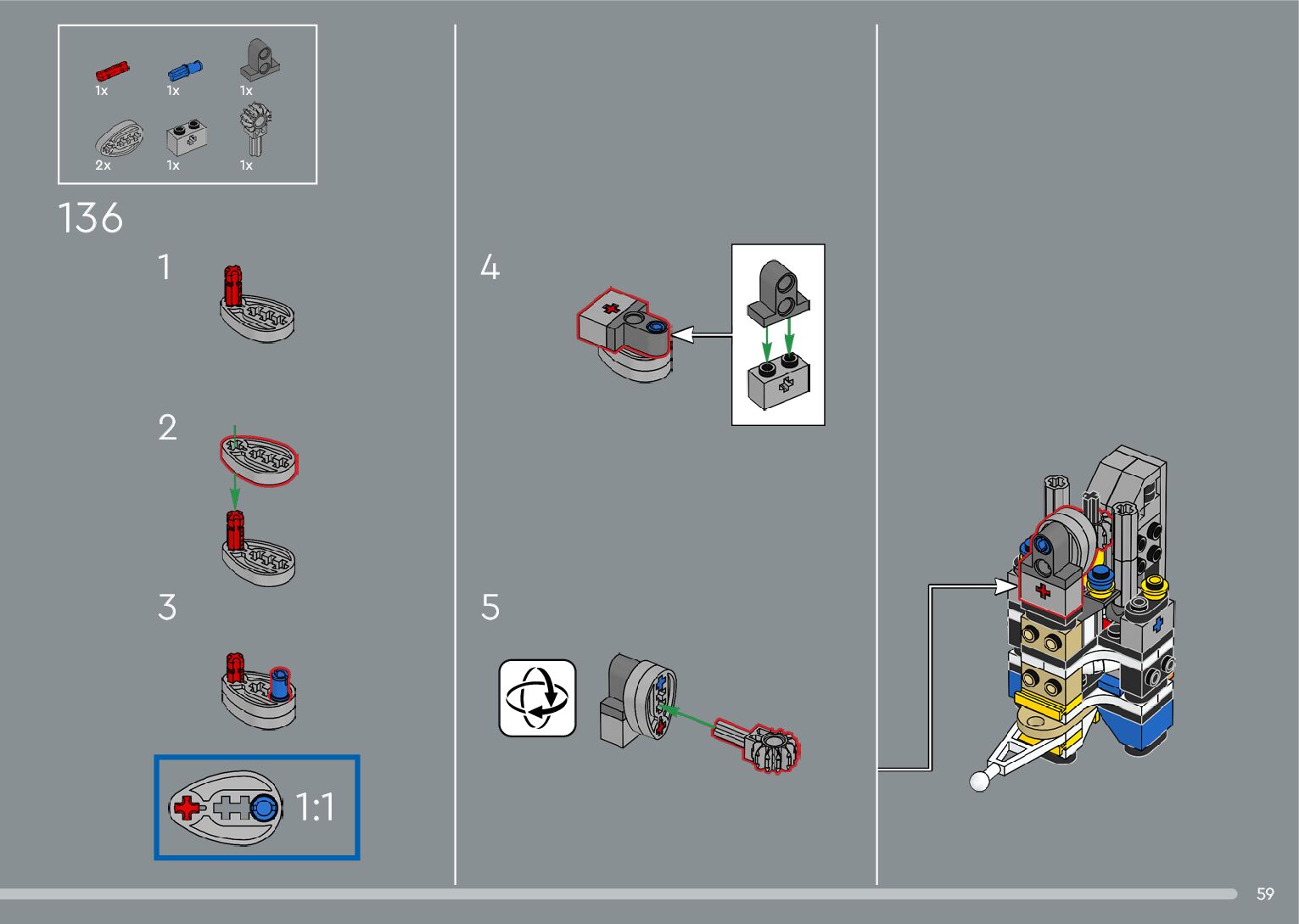 1x
1x
1x
2x
1x
1x

136

1

2

3

1:1

4

5

59