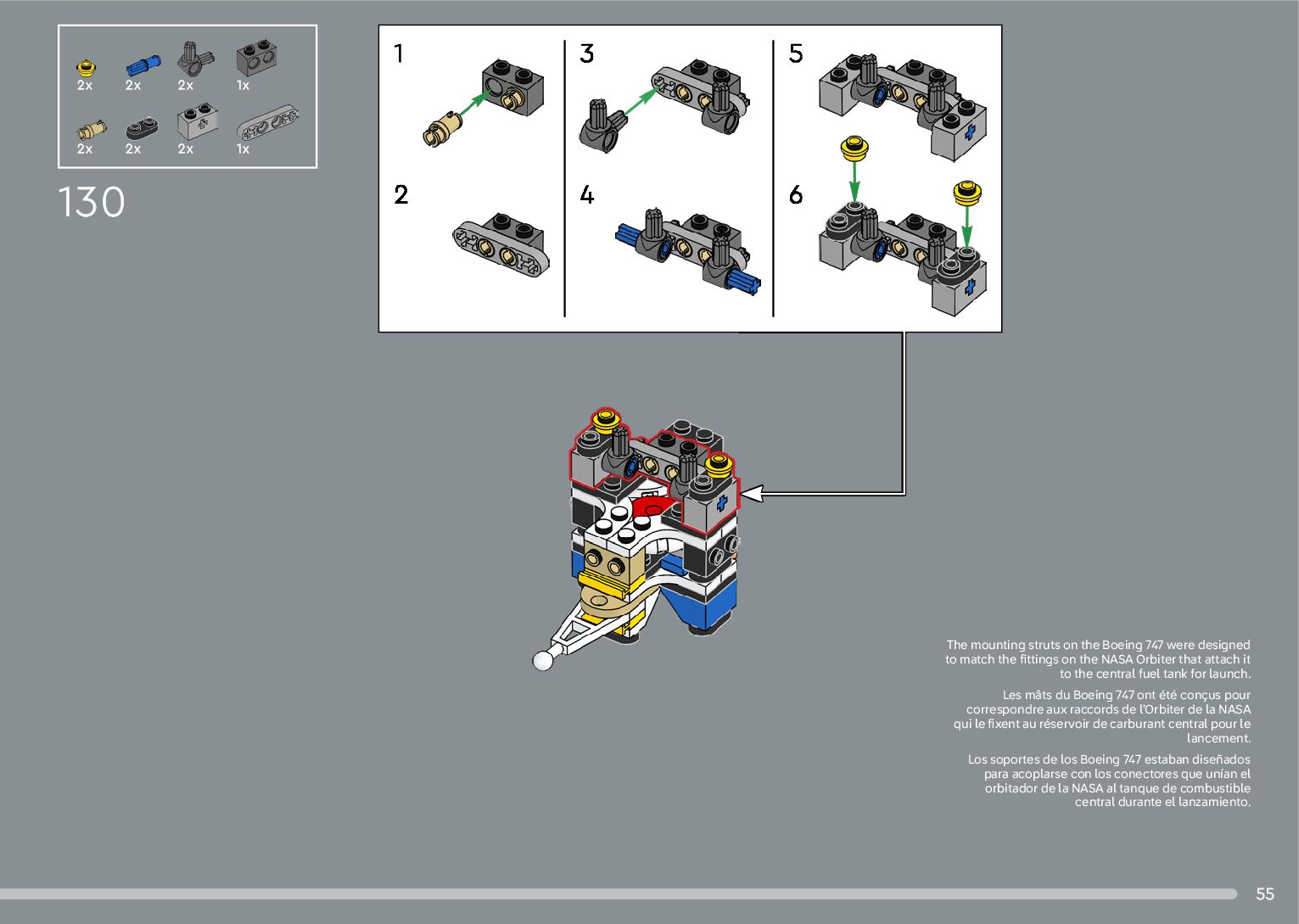 2x 2x 2x 1x
2x 2x 2x 1x

130

1
2
3
4
5
6

The mounting struts on the Boeing 747 were designed to match the fittings on the NASA Orbiter that attach it to the central fuel tank for launch.

Les mâts du Boeing 747 ont été conçus pour correspondre aux raccords de l'Orbiter de la NASA qui le fixent au réservoir de carburant central pour le lancement.

Los soportes de los Boeing 747 estaban diseñados para acoplarse con los conectores que unían el orbitador de la NASA al tanque de combustible central durante el lanzamiento.

55