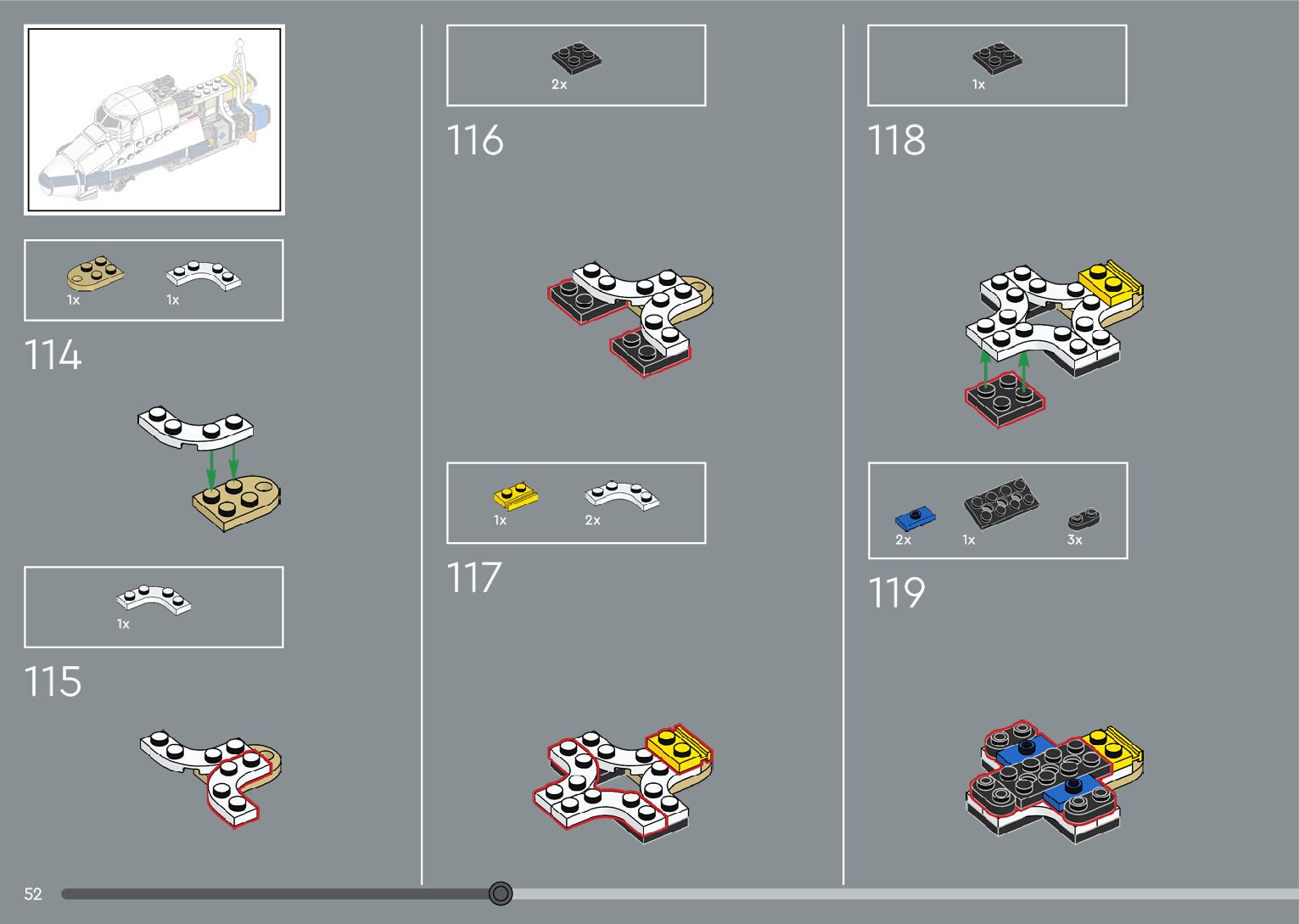 1x 1x

114

1x

115

2x

116

1x 2x

117

1x

118

2x 1x 3x

119

52