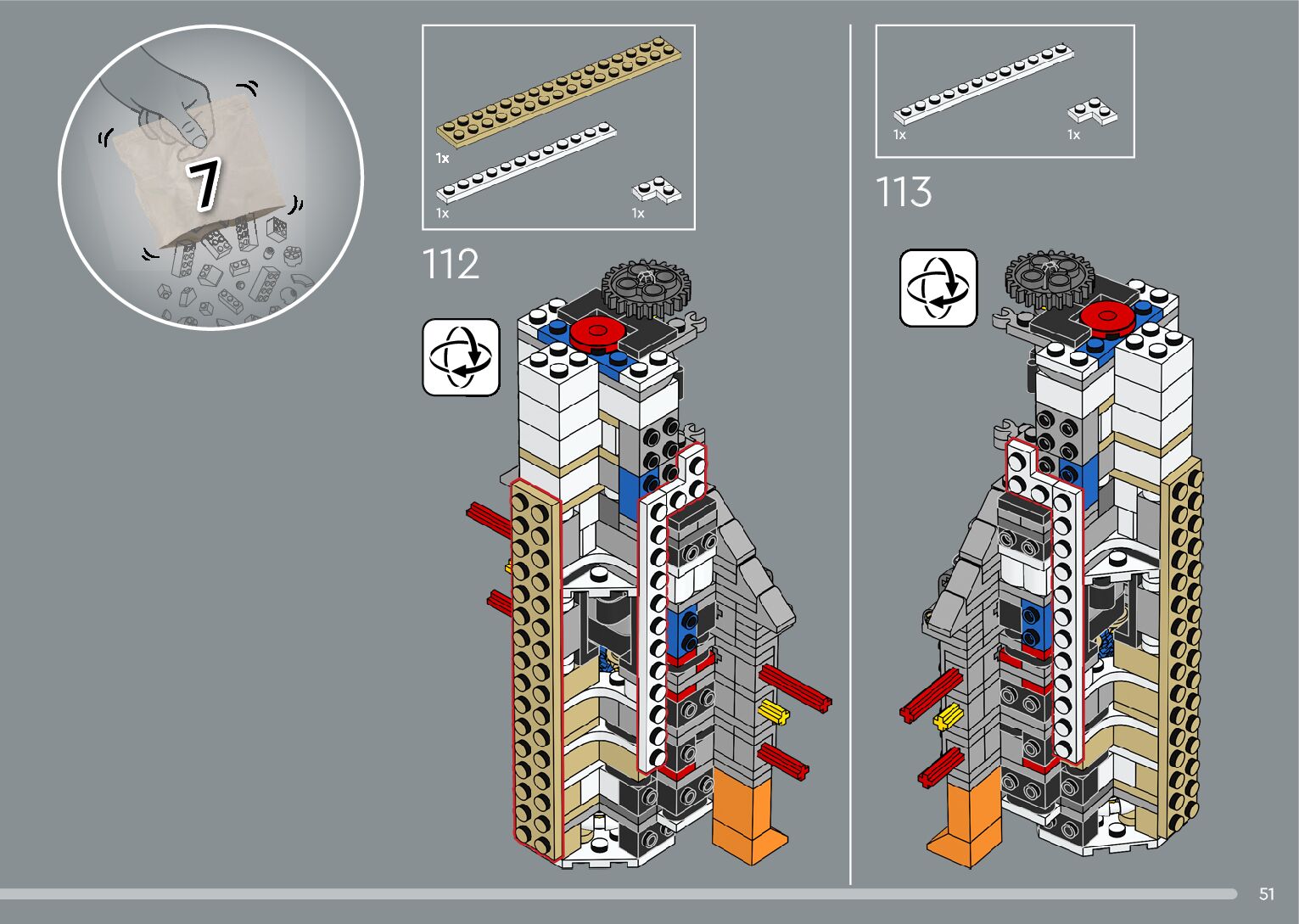 7

1x

1x

1x

112

1x

1x

113

51