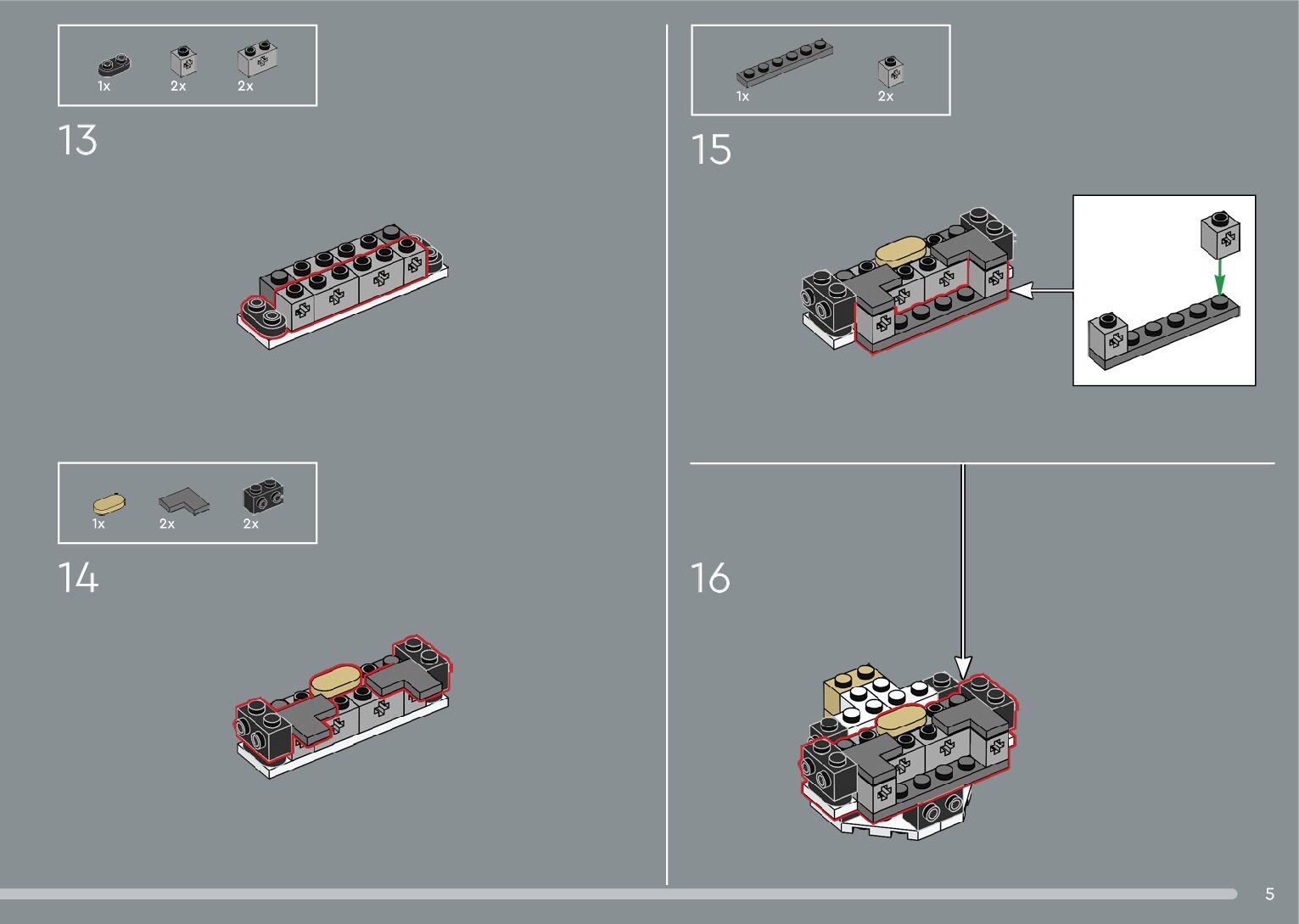 1x 2x 2x

13

1x 2x 2x

14

1x 2x

15

16

5