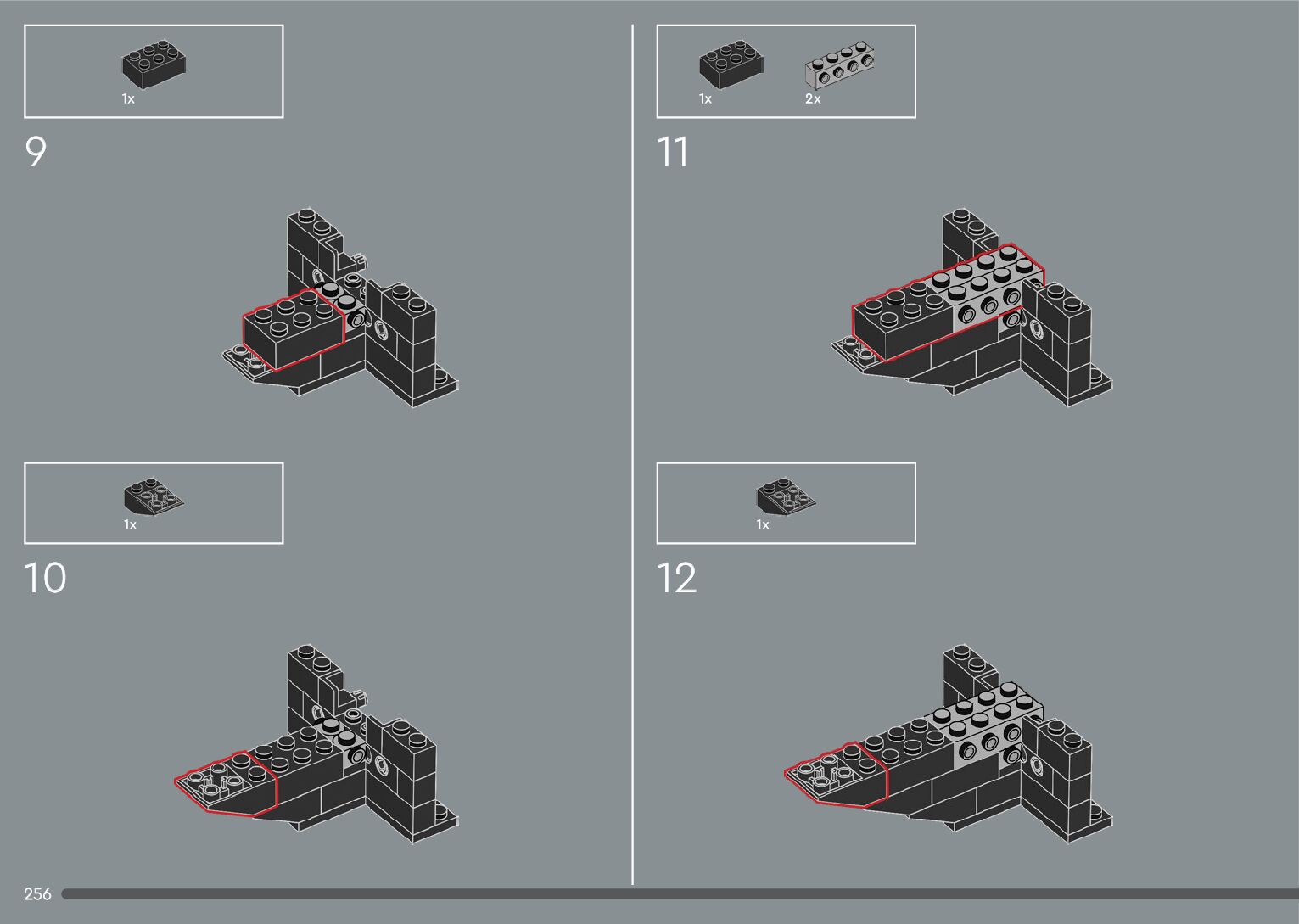 1x

9

1x

10

1x

2x

11

1x

12

256