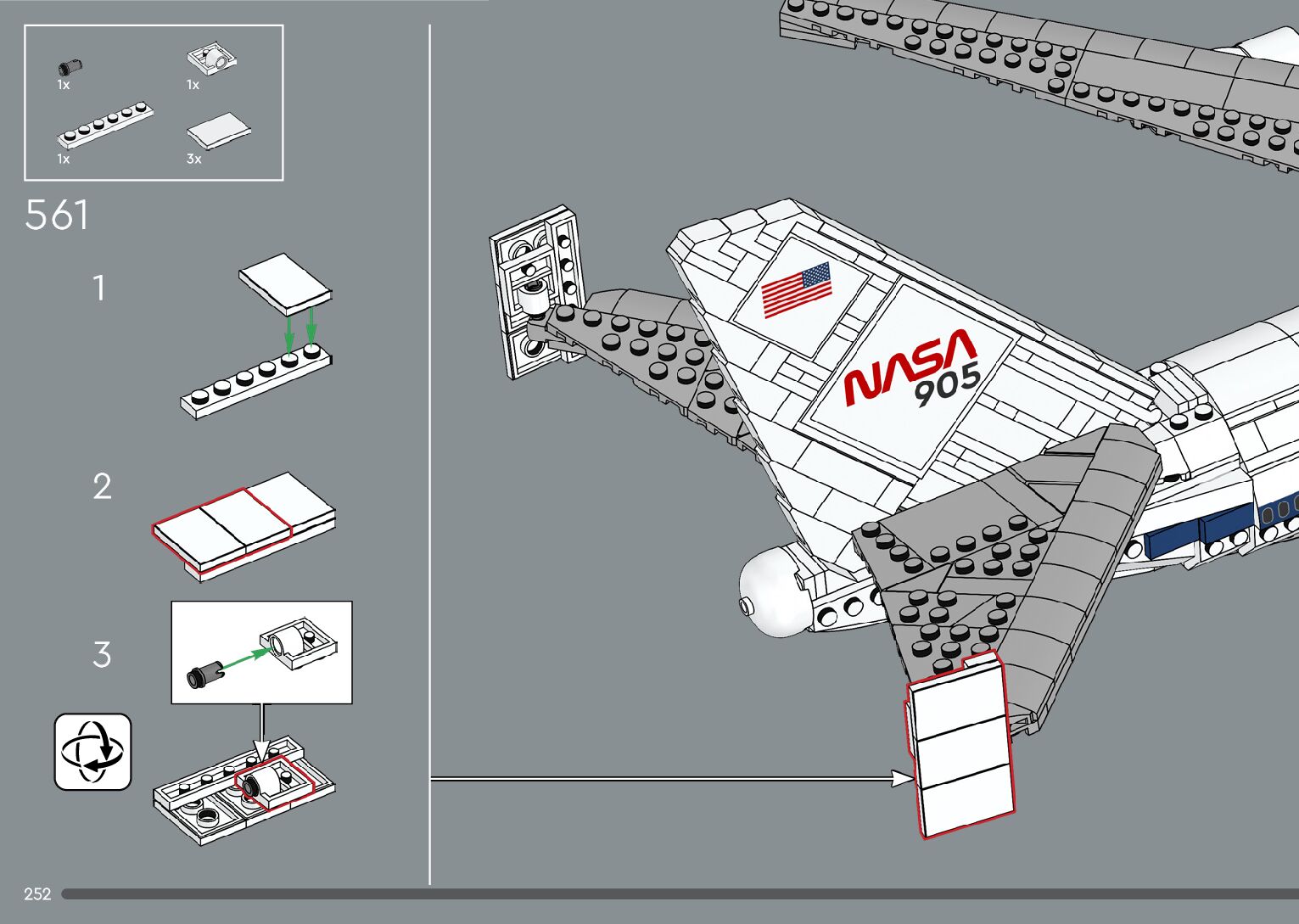 1x
1x
1x
3x

561

1

2

3

NASA
905

252