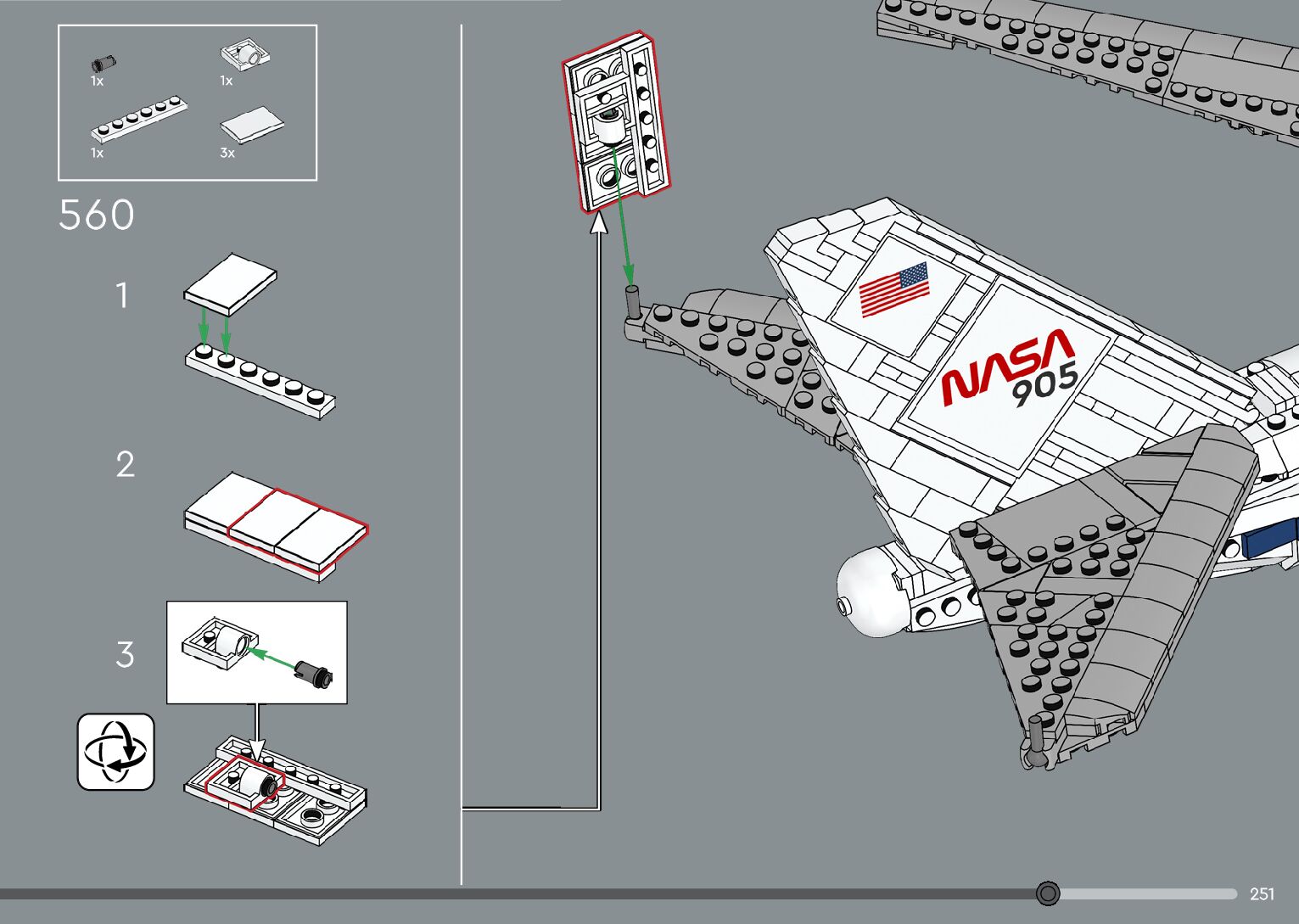 1x
1x
1x
3x

560

1

2

3

NASA
905

251