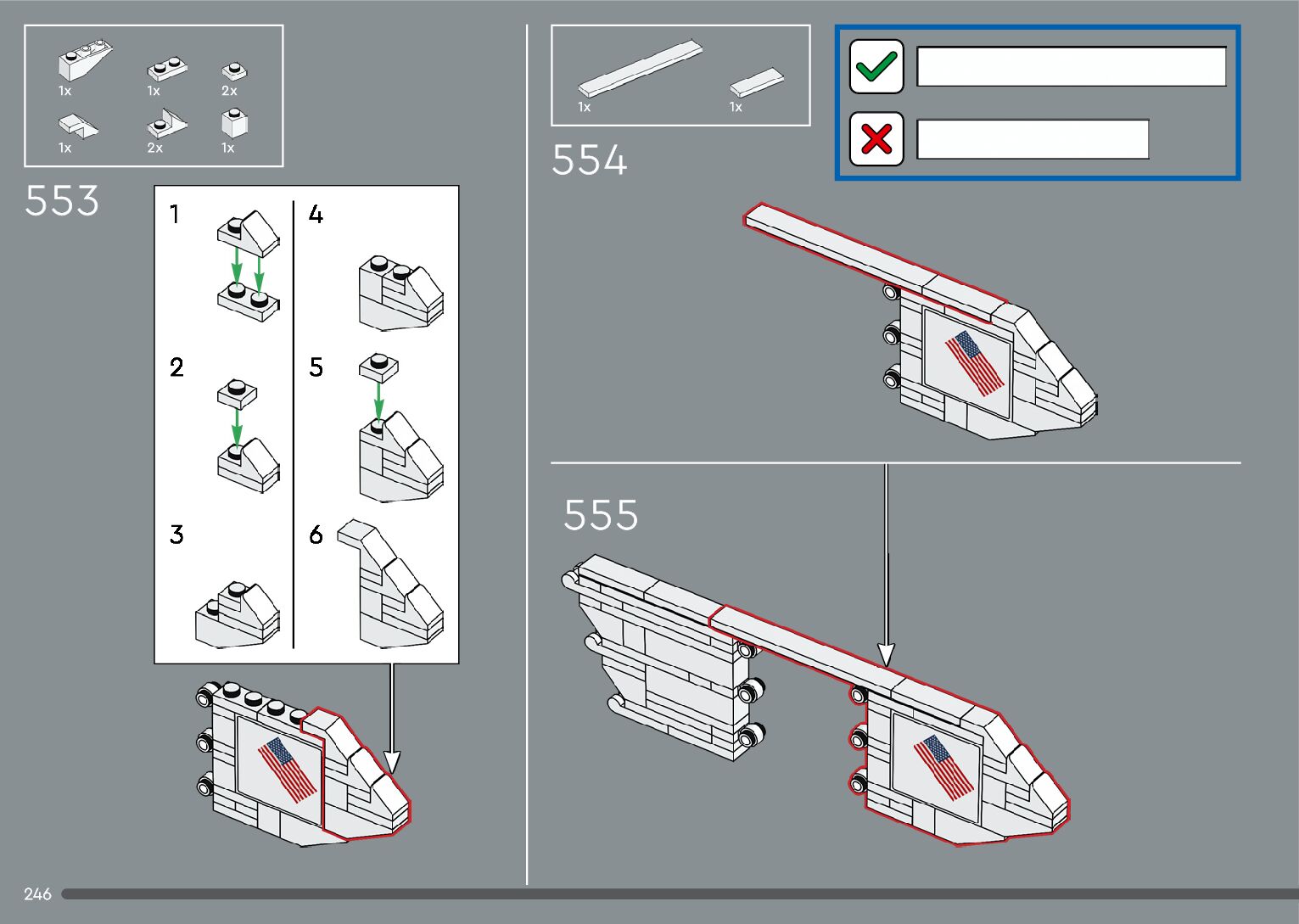 1x 1x 2x
1x 2x 1x

553

1

2

3

4

5

6

1x 1x

554

555

246