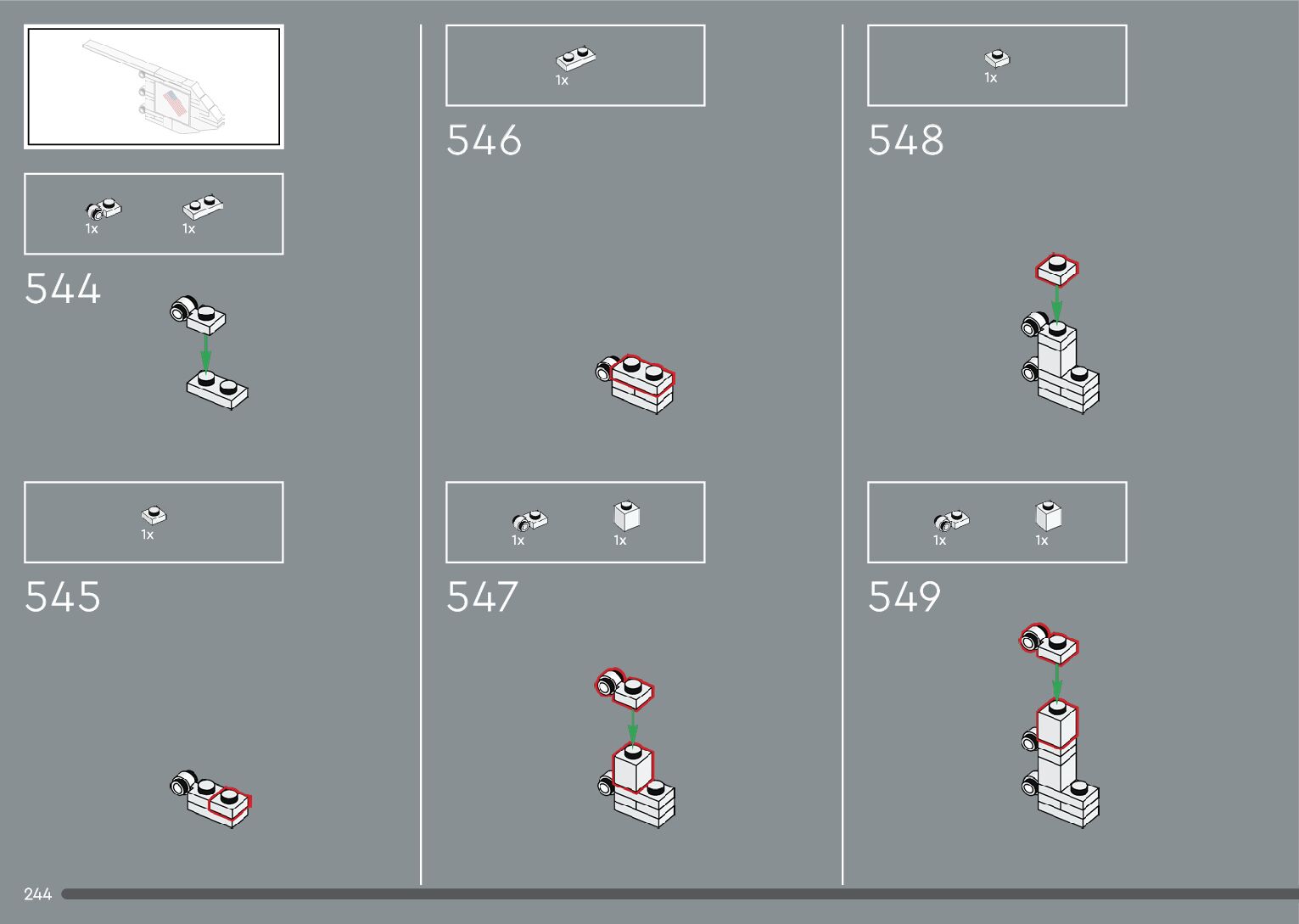 1x 1x

544

1x

545

1x

546

1x 1x

547

1x

548

1x 1x

549

244