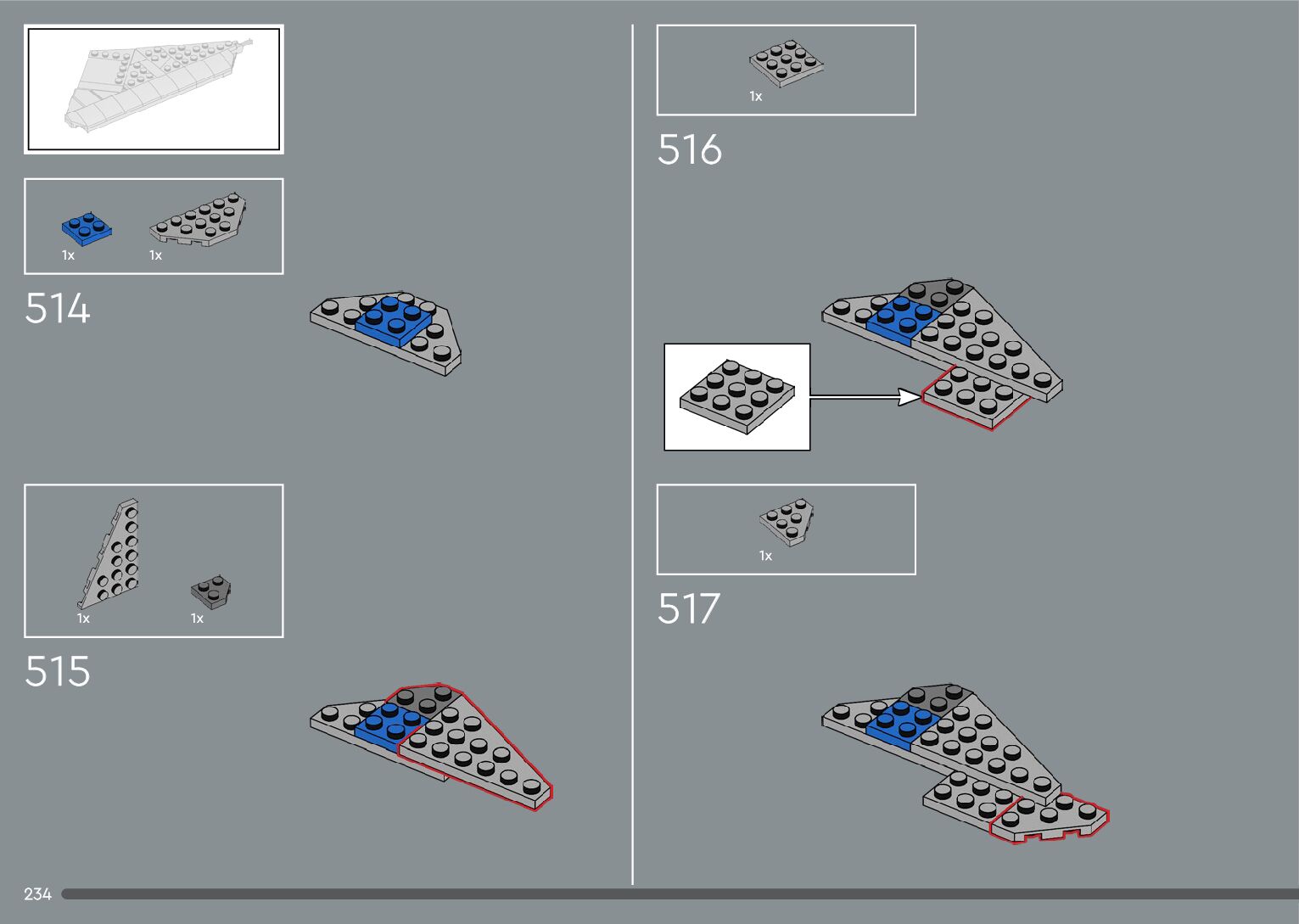 1x 1x

514

1x 1x

515

1x

516

1x

517

234