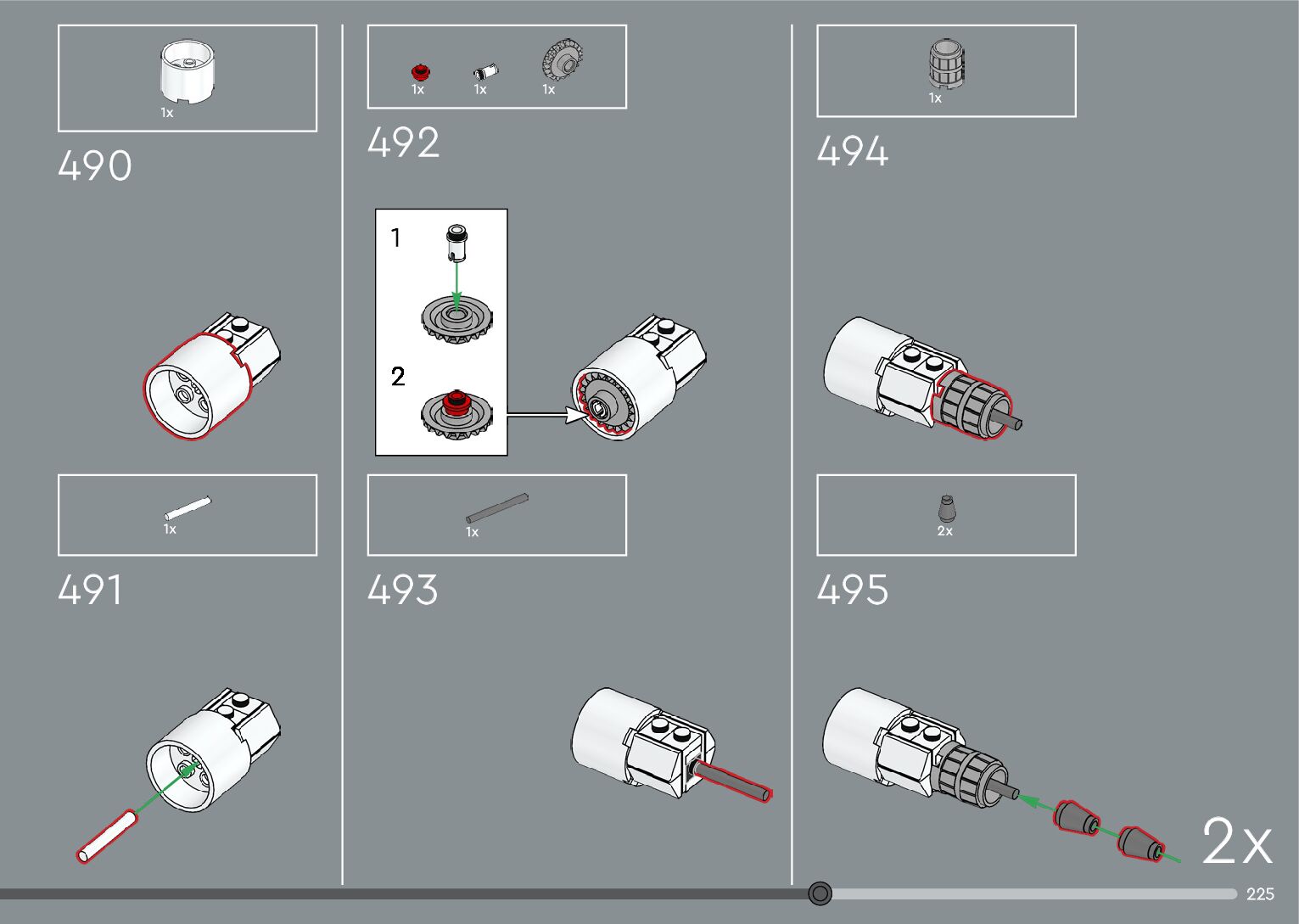 1x

490

1x

491

1x 1x 1x

492

1

2

1x

493

1x

494

2x

495

2x

225