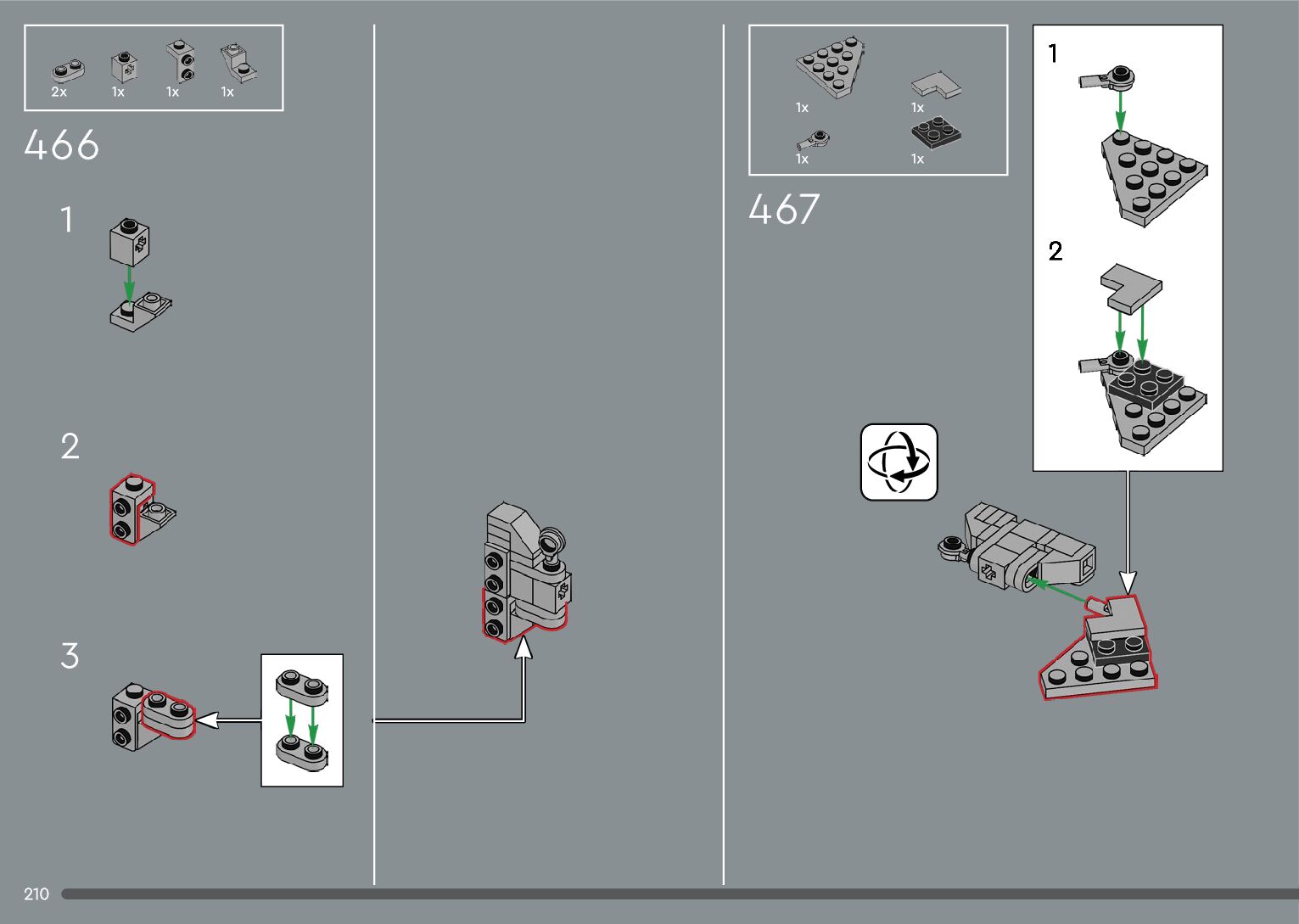 2x 1x 1x 1x

466

1

2

3

1x 1x
1x 1x

467

1

2

210