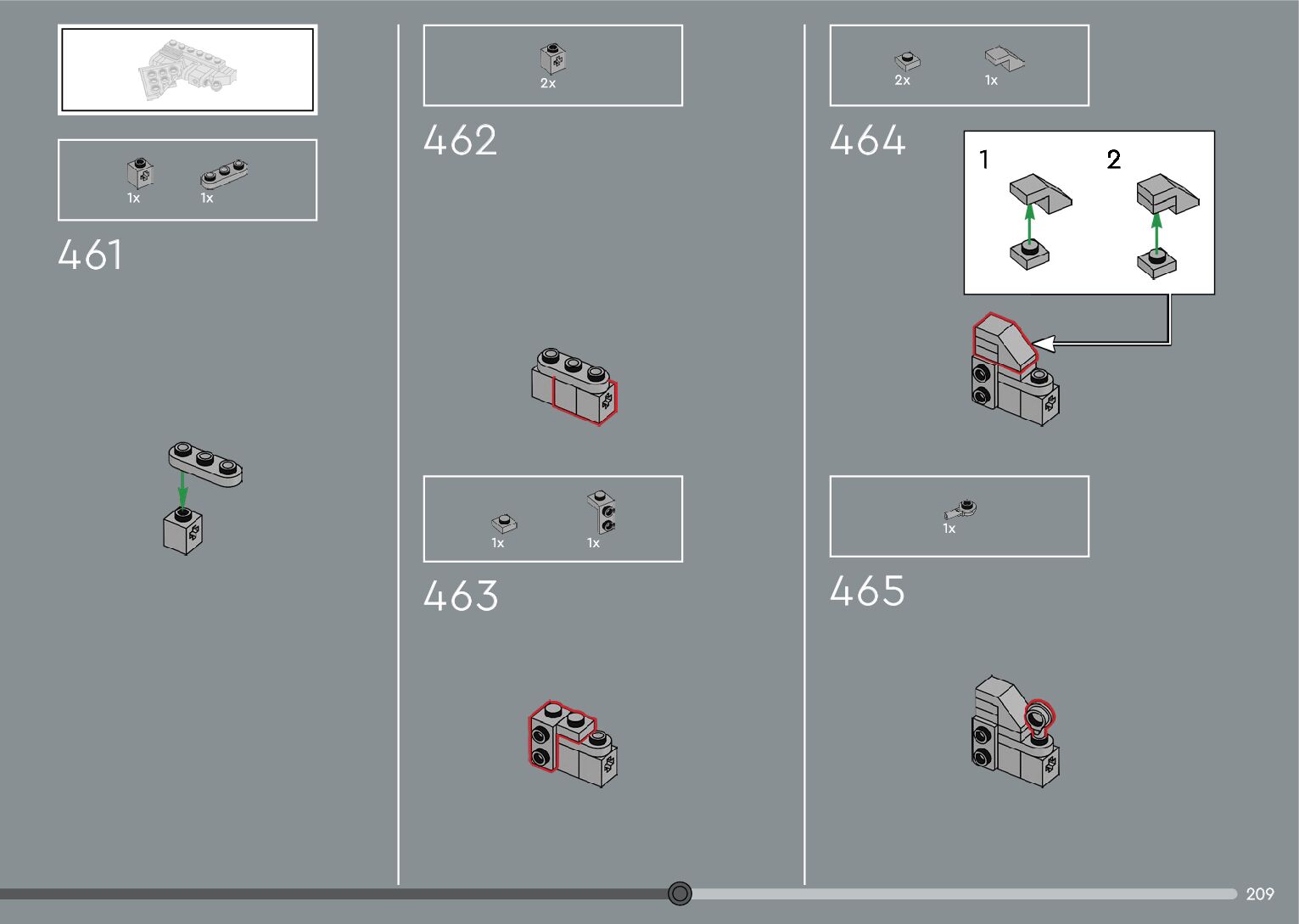 1x 1x

461

2x

462

1x 1x

463

2x 1x

464

1

2

1x

465

209