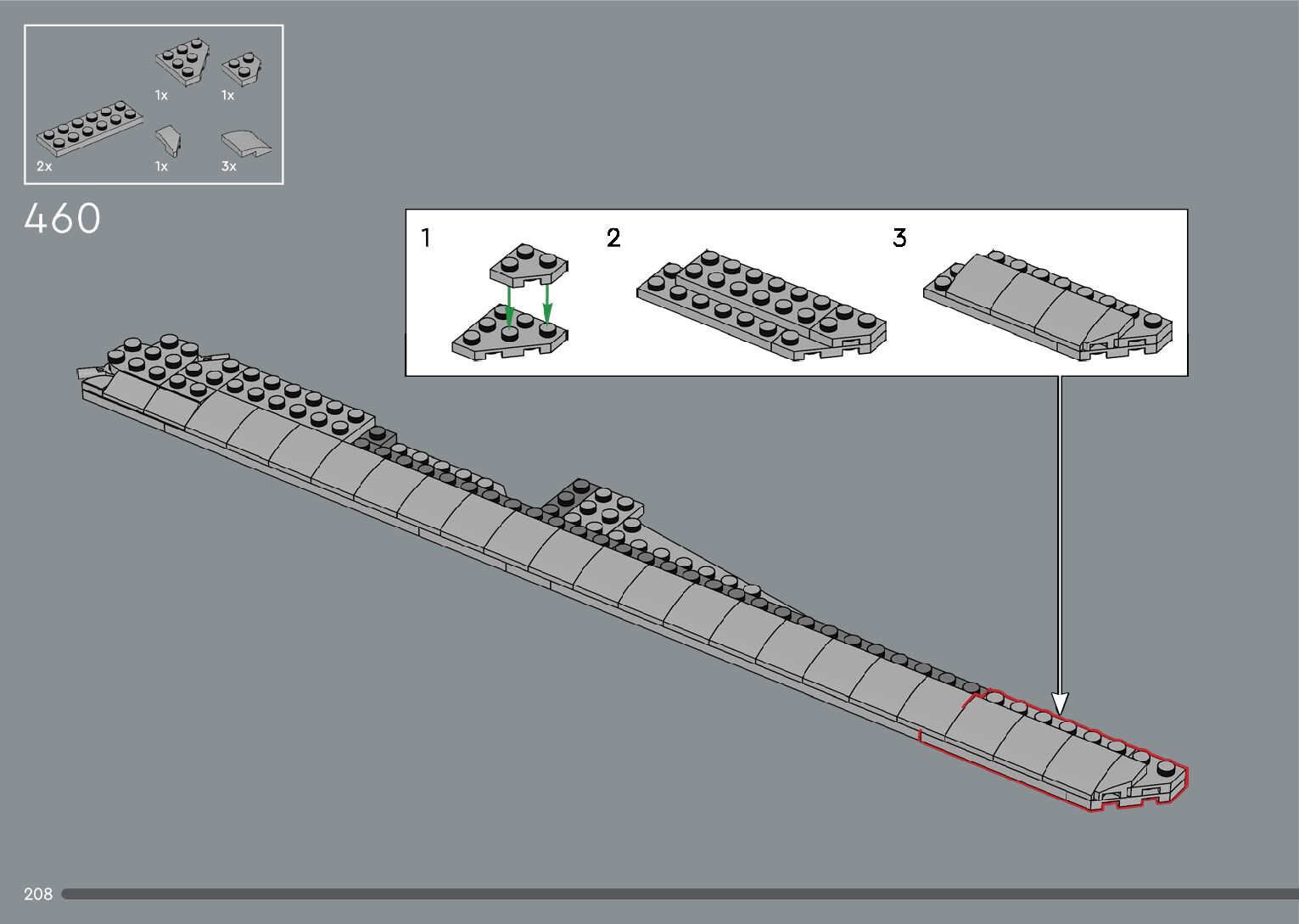 1x
1x
2x
1x
3x

460

1
2
3

208