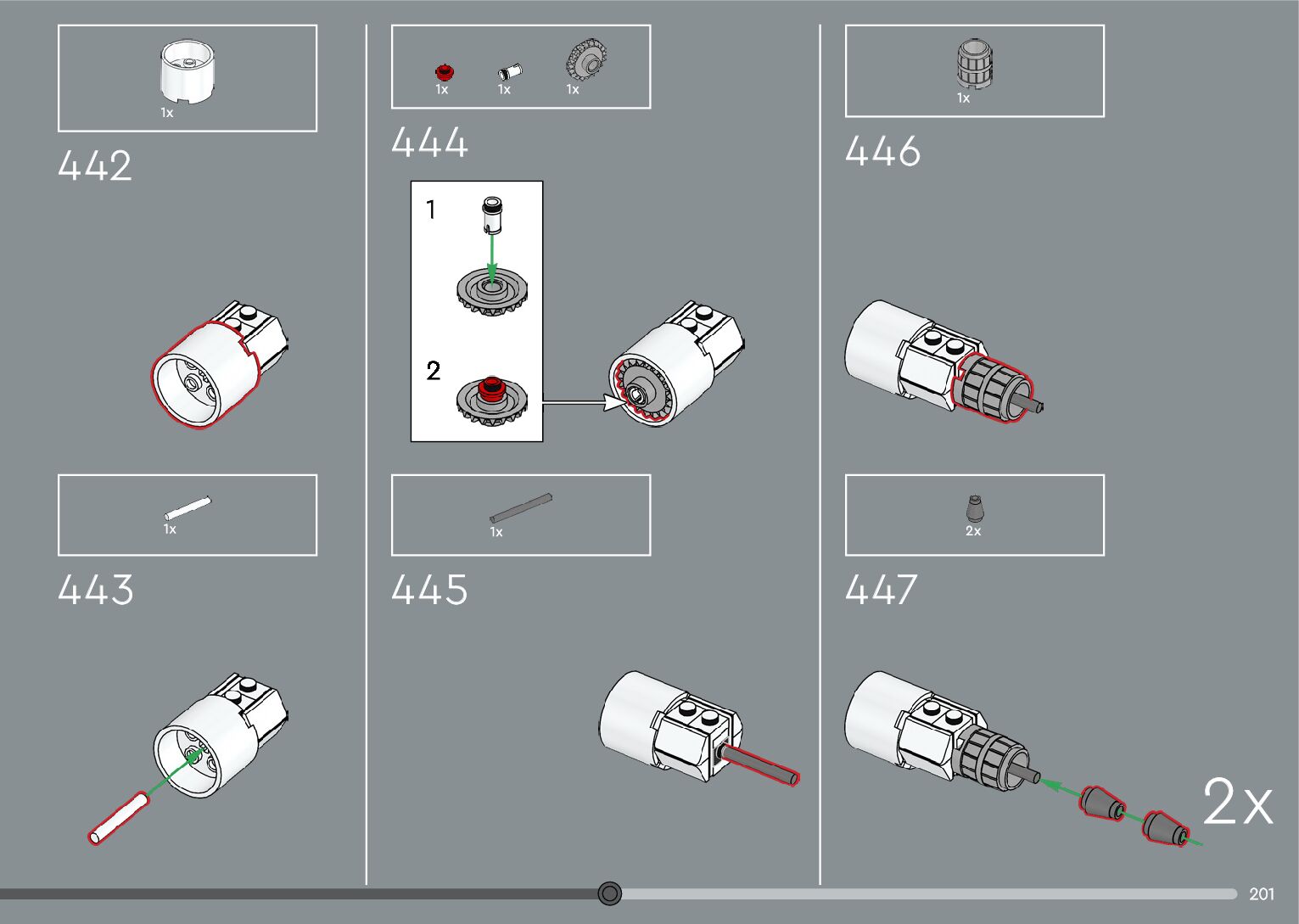 1x

442

1x

443

1x 1x 1x

444

1

2

1x

445

1x

446

2x

447

2x

201