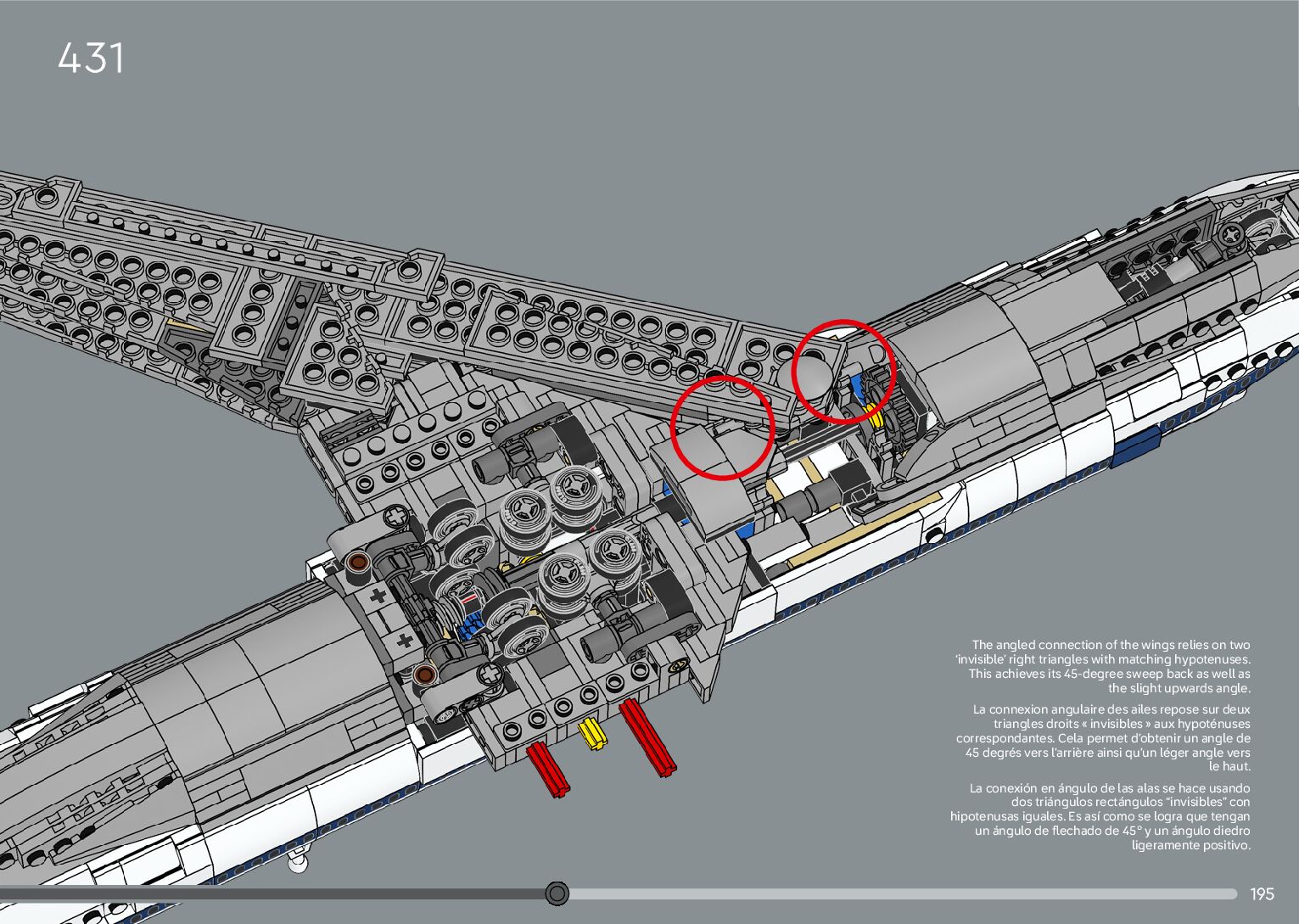 431

The angled connection of the wings relies on two 'invisible' right triangles with matching hypotenuses. This achieves its 45-degree sweep back as well as the slight upwards angle.

La connexion angulaire des ailes repose sur deux triangles droits « invisibles » aux hypoténuses correspondantes. Cela permet d'obtenir un angle de 45 degrés vers l'arrière ainsi qu'un léger angle vers le haut.

La conexión en ángulo de las alas se hace usando dos triángulos rectángulos "invisibles" con hipotenusas iguales. Es así como se logra que tengan un ángulo de flechado de 45° y un ángulo diedro ligeramente positivo.

195