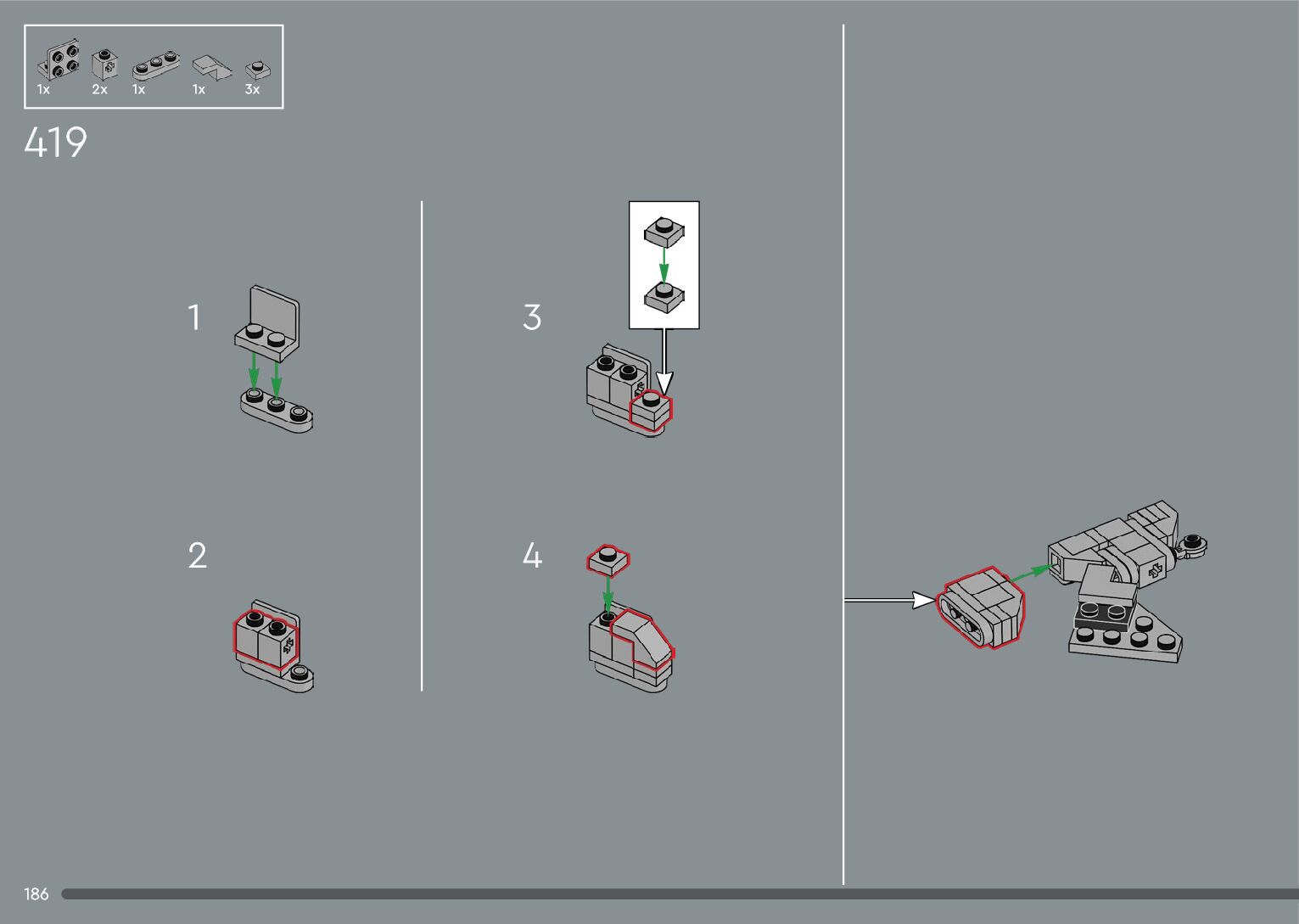 1x 2x 1x 1x 3x

419

1

2

3

4

186