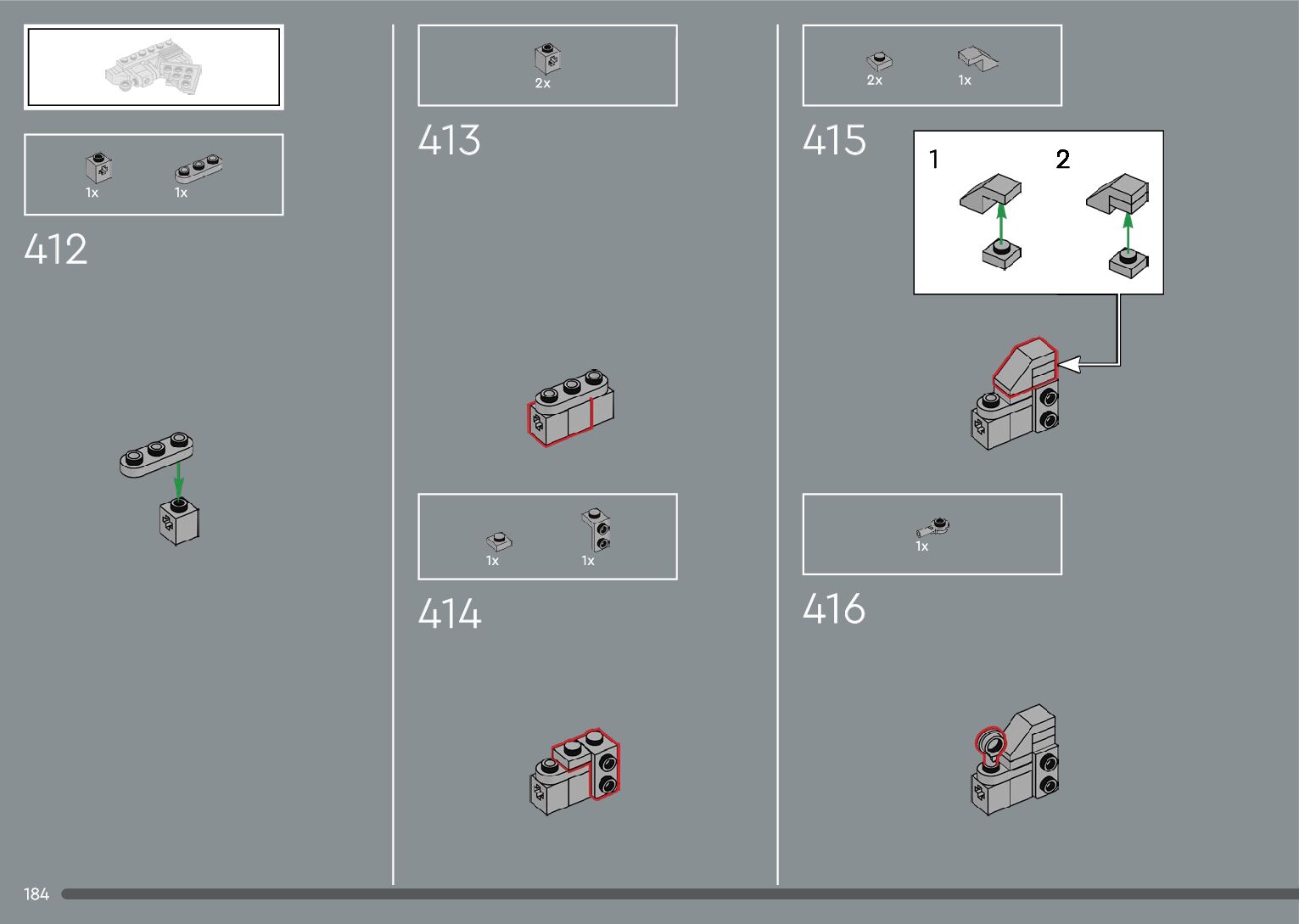 1x 1x

412

2x

413

1x 1x

414

2x 1x

415

1

2

1x

416

184