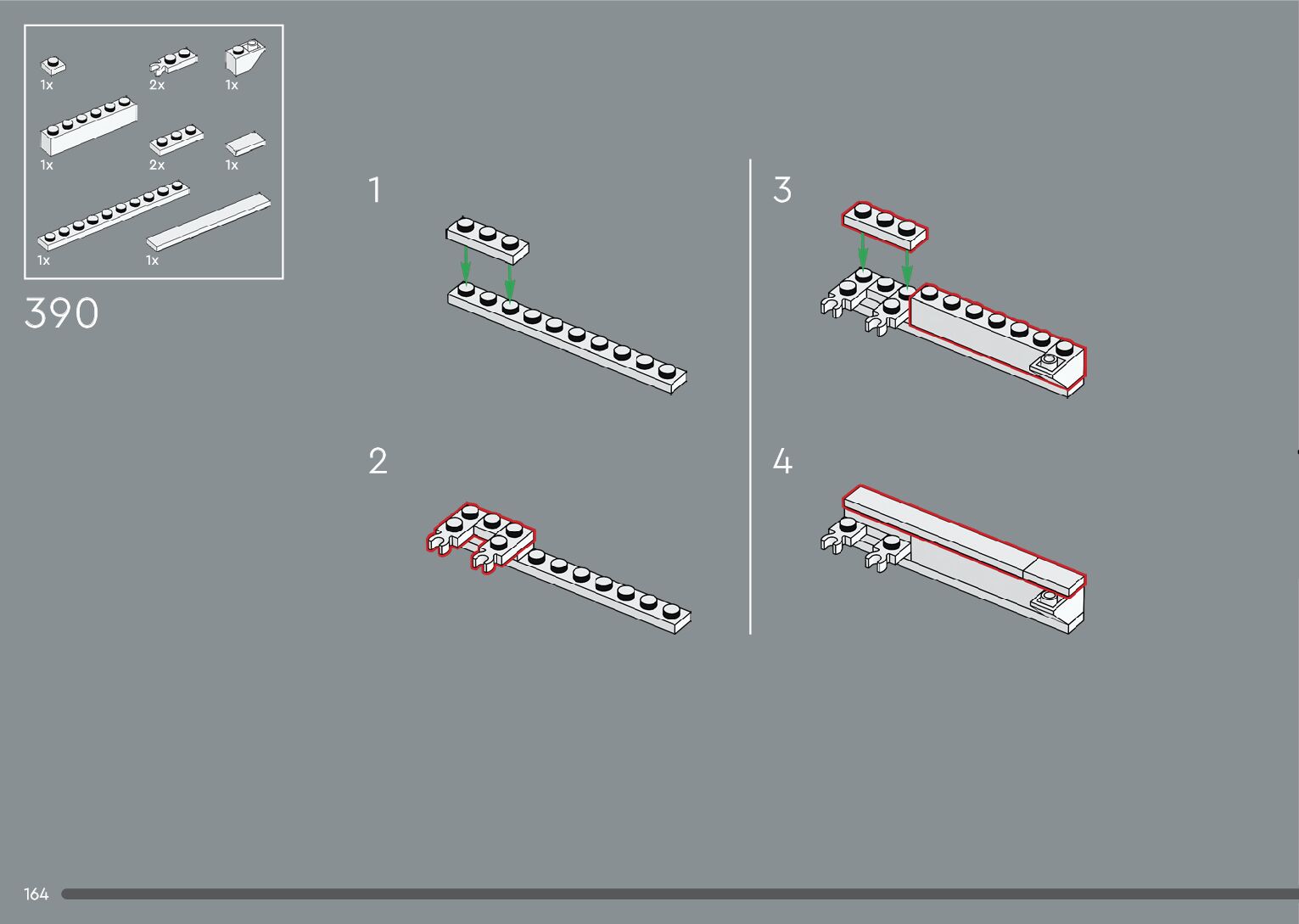 1x
2x
1x
1x
2x
1x
1x
1x

390

1

2

3

4

164