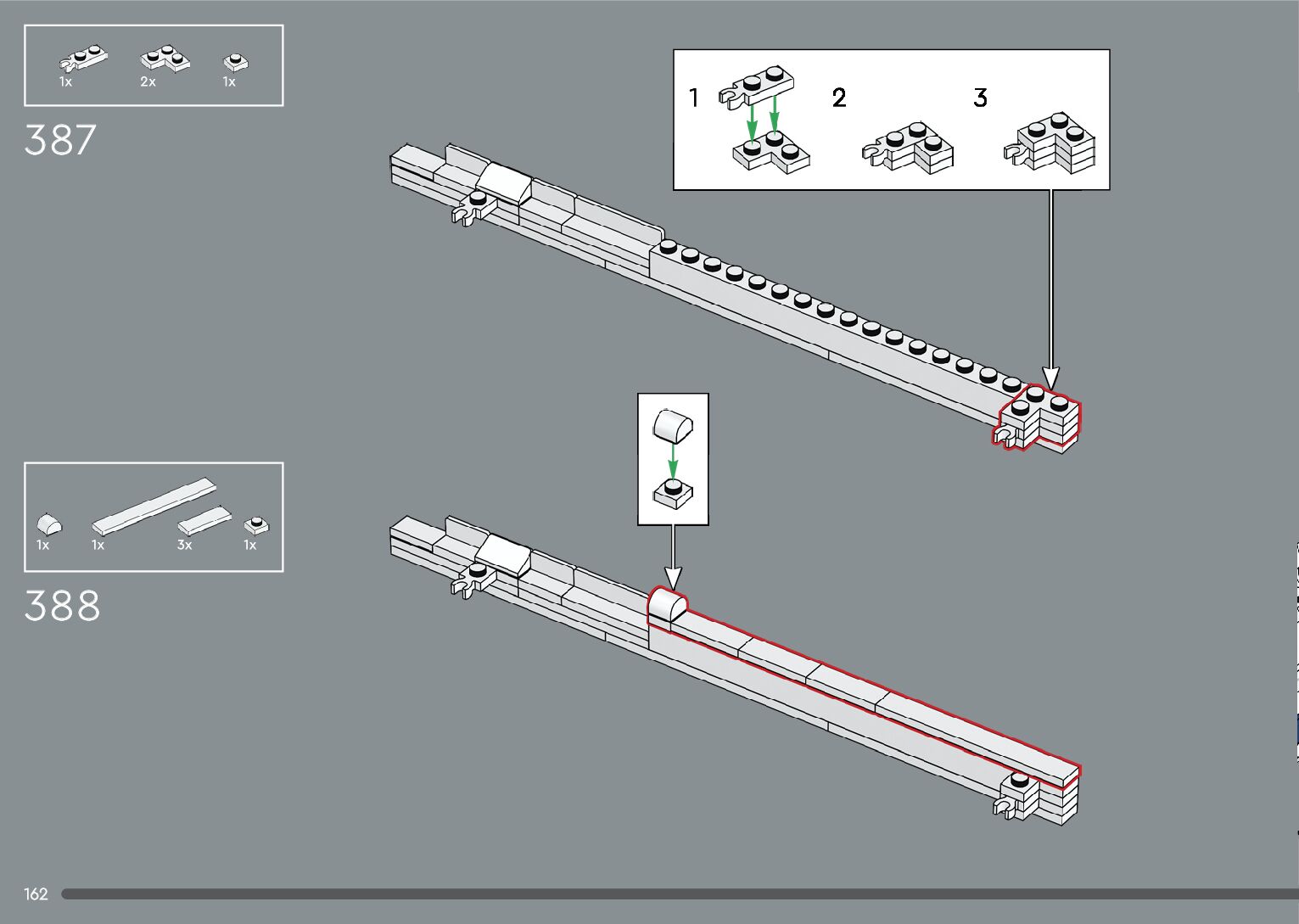 1x 2x 1x

387

1 2 3

1x 1x 3x 1x

388

162