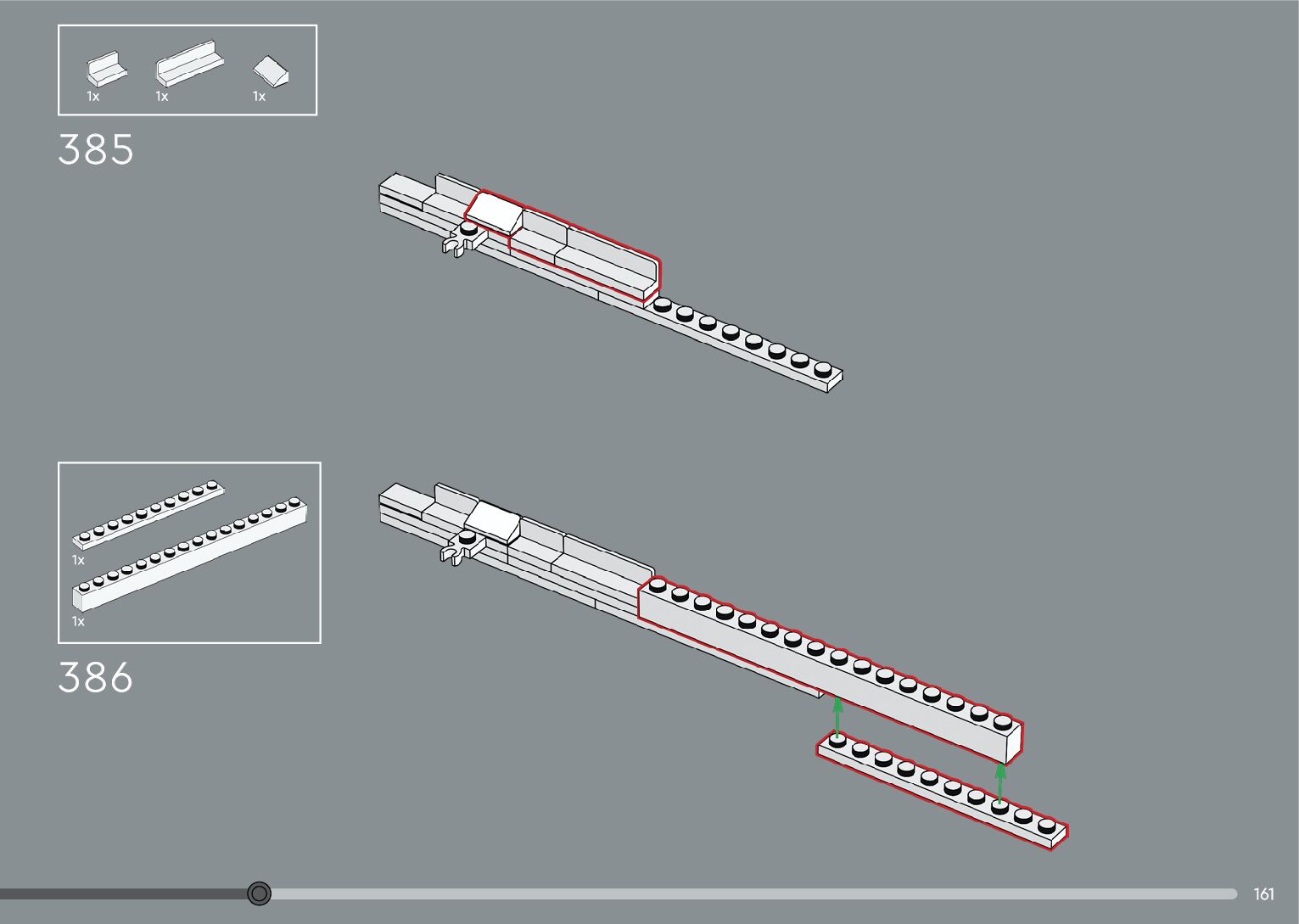 1x 1x 1x

385

1x

1x

386

161