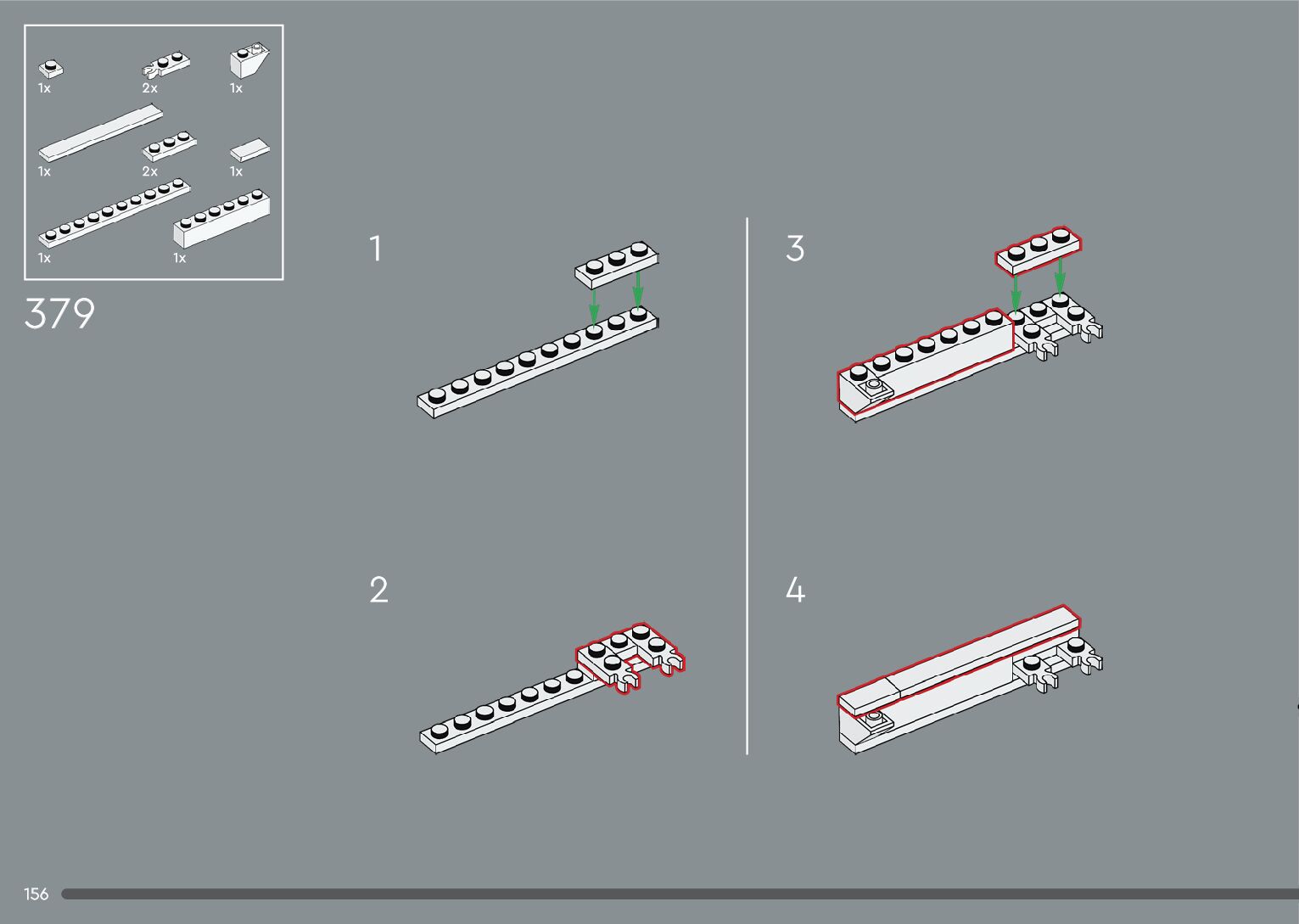 1x
2x
1x
1x
2x
1x
1x
1x

379

1

2

3

4

156