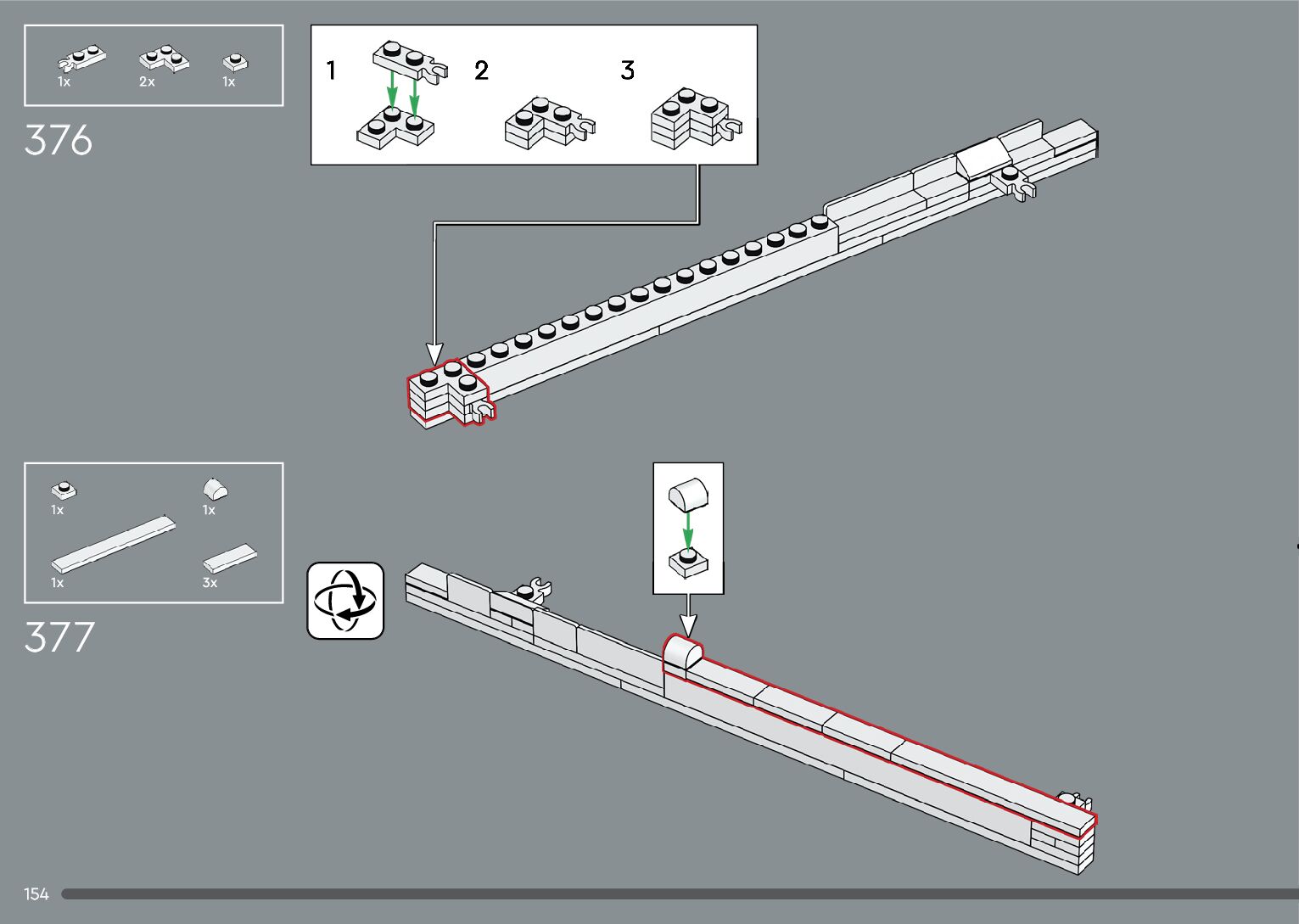 1x 2x 1x

376

1

2

3

1x 1x

1x 3x

377

154