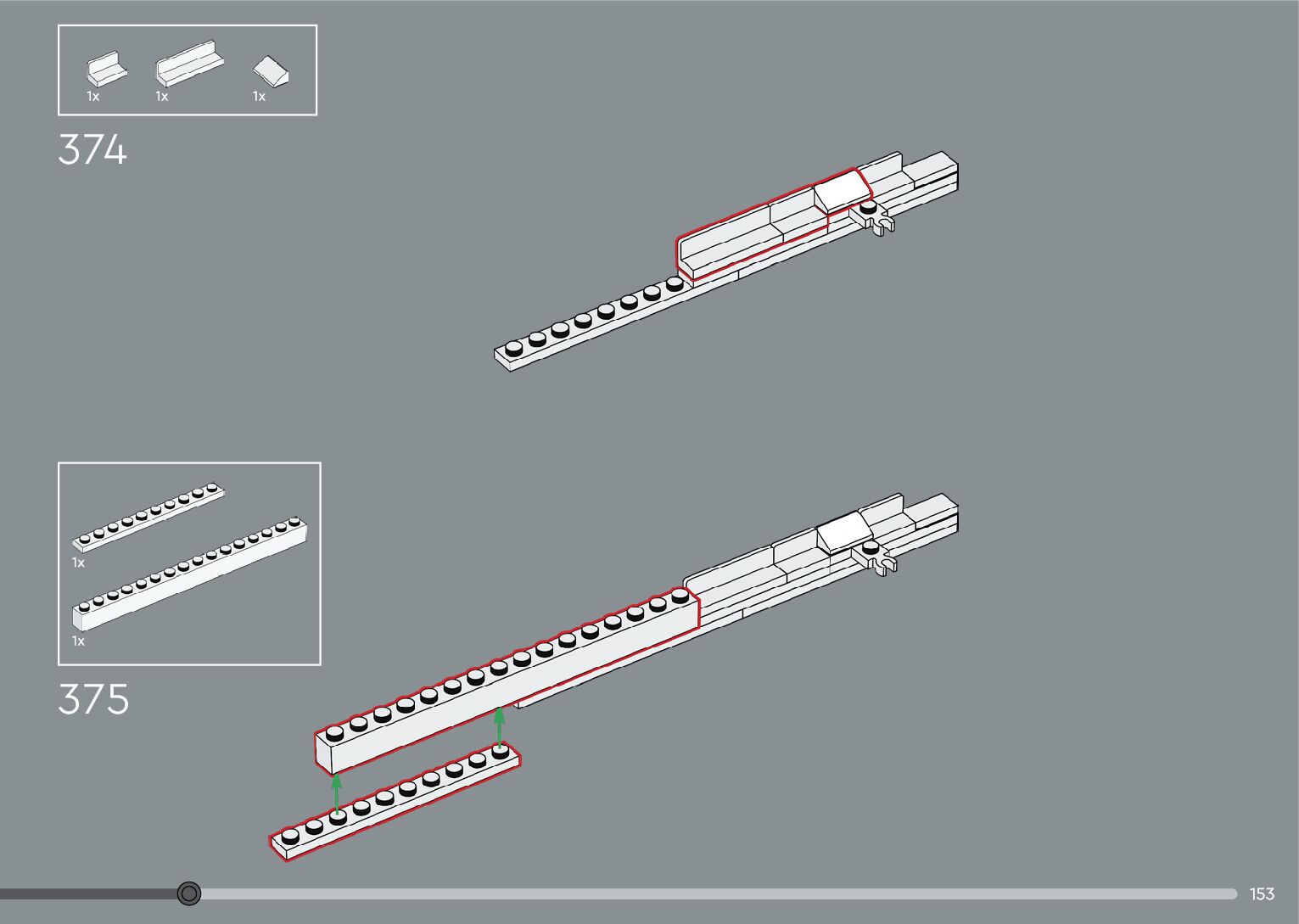 1x 1x 1x

374

1x

1x

375

153