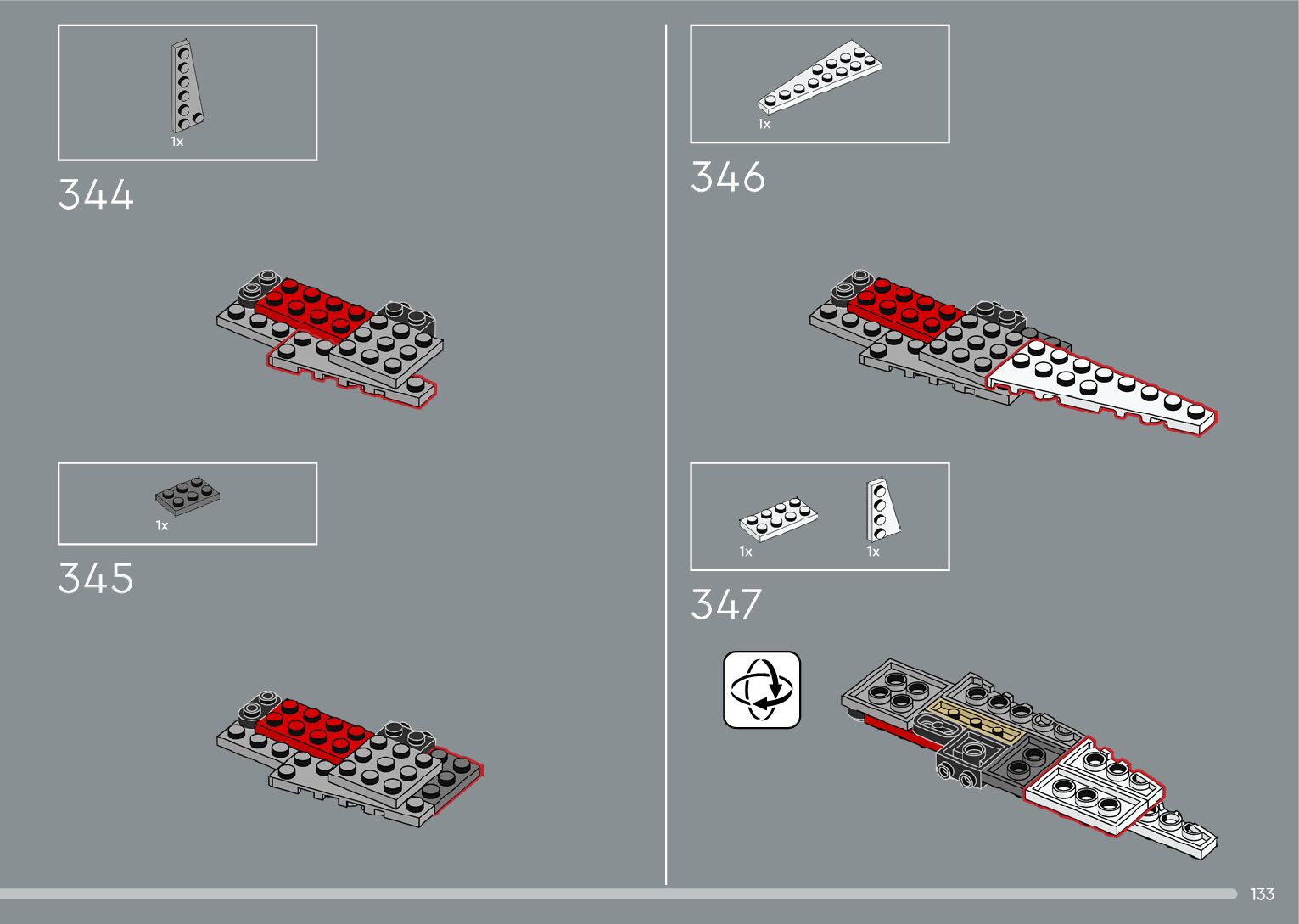 1x

344

1x

345

1x

346

1x

1x

347

133