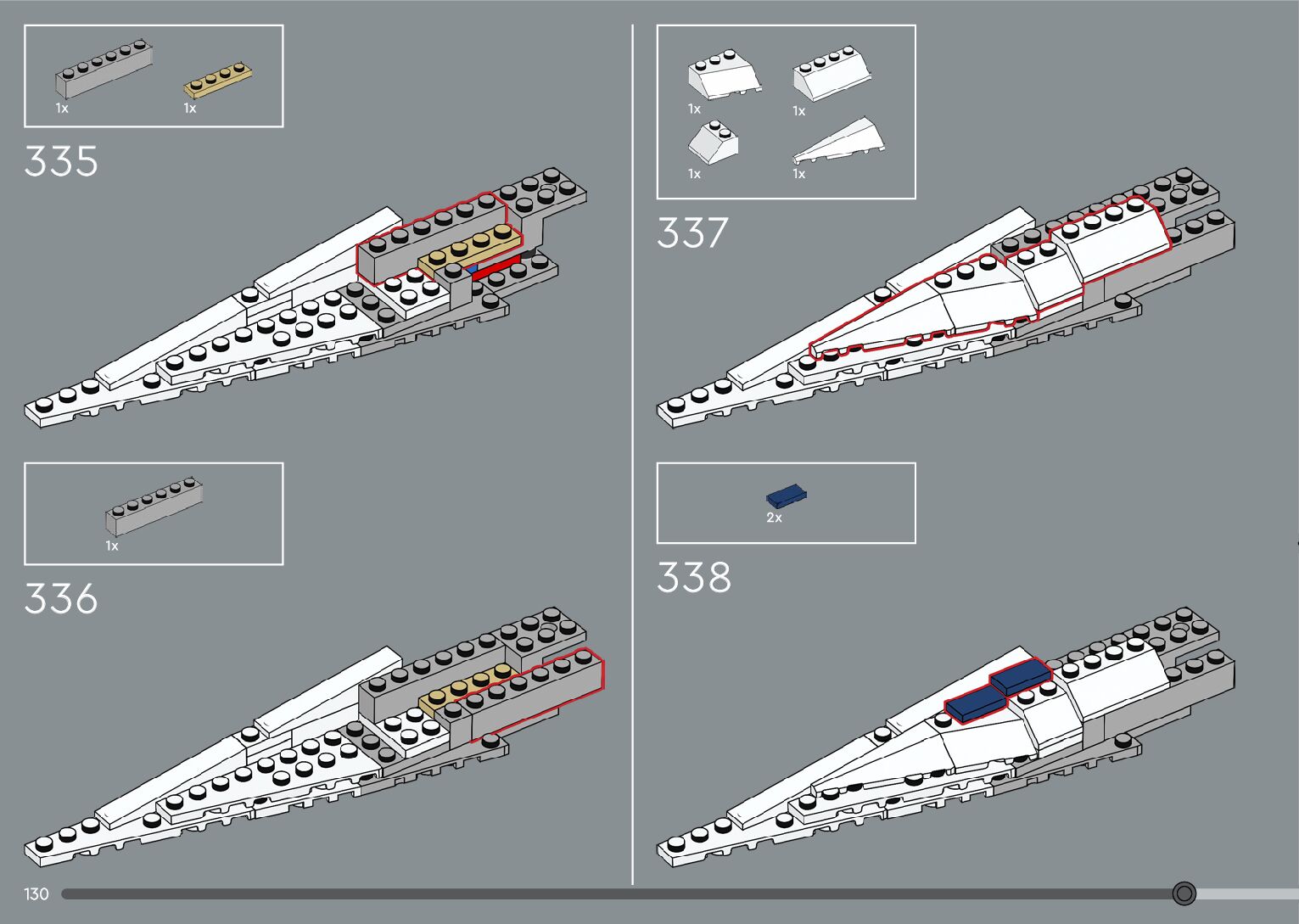 1x
1x

335

1x

336

1x
1x
1x
1x

337

2x

338

130