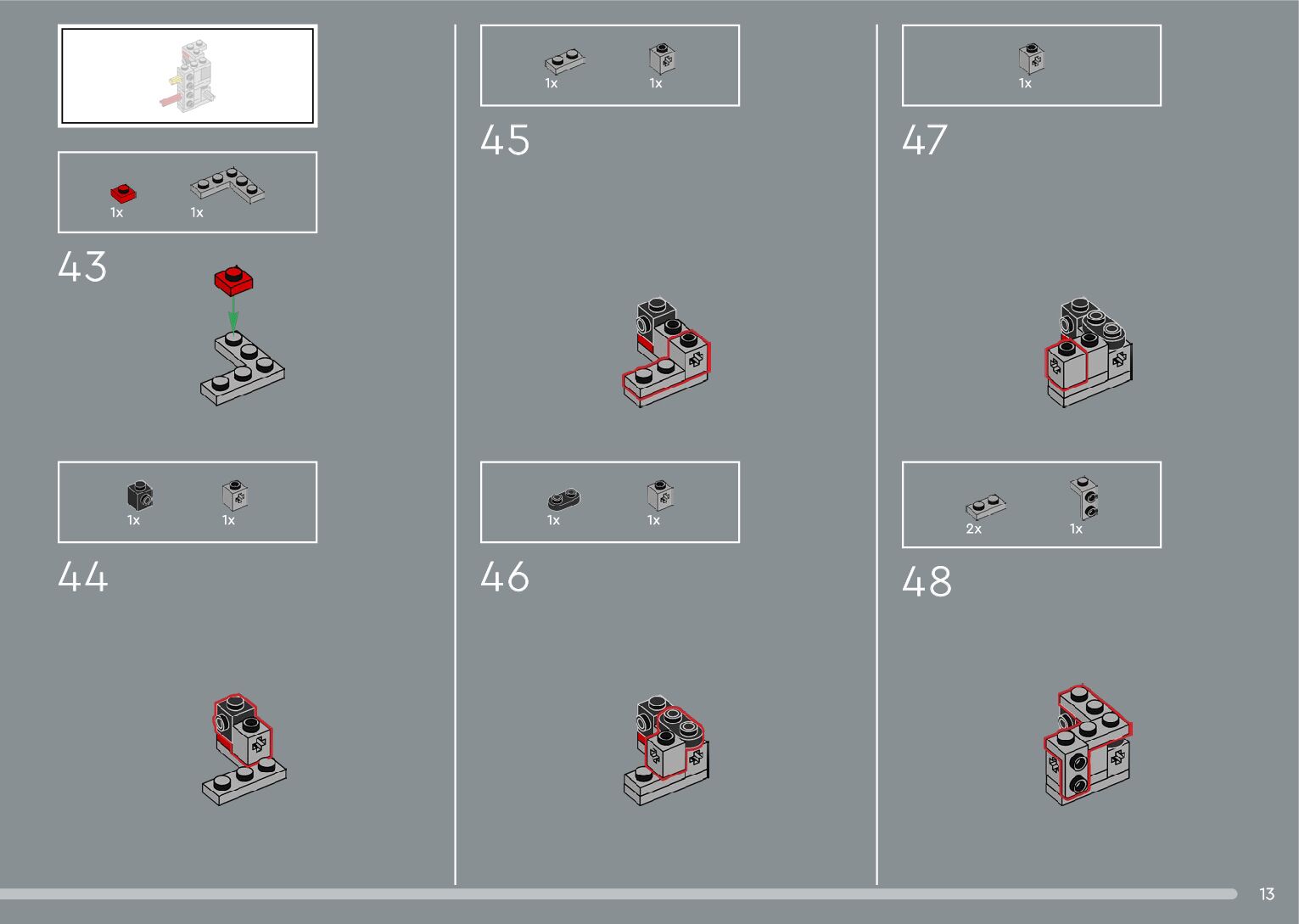 1x 1x

43

1x 1x

44

1x 1x

45

1x 1x

46

1x

47

2x 1x

48

13