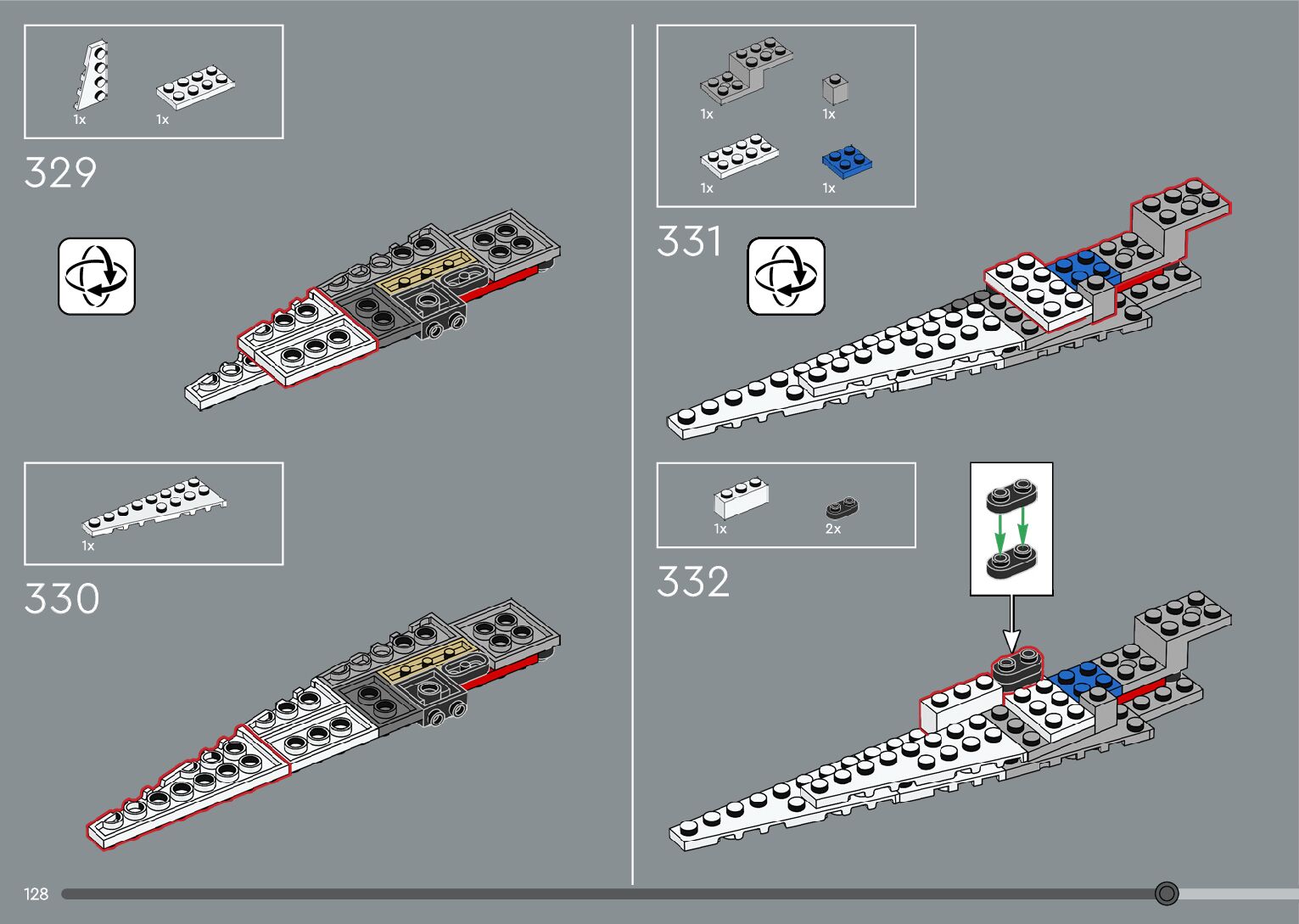 1x 1x

329

1x

330

1x 1x

1x 1x

331

1x 2x

332

128