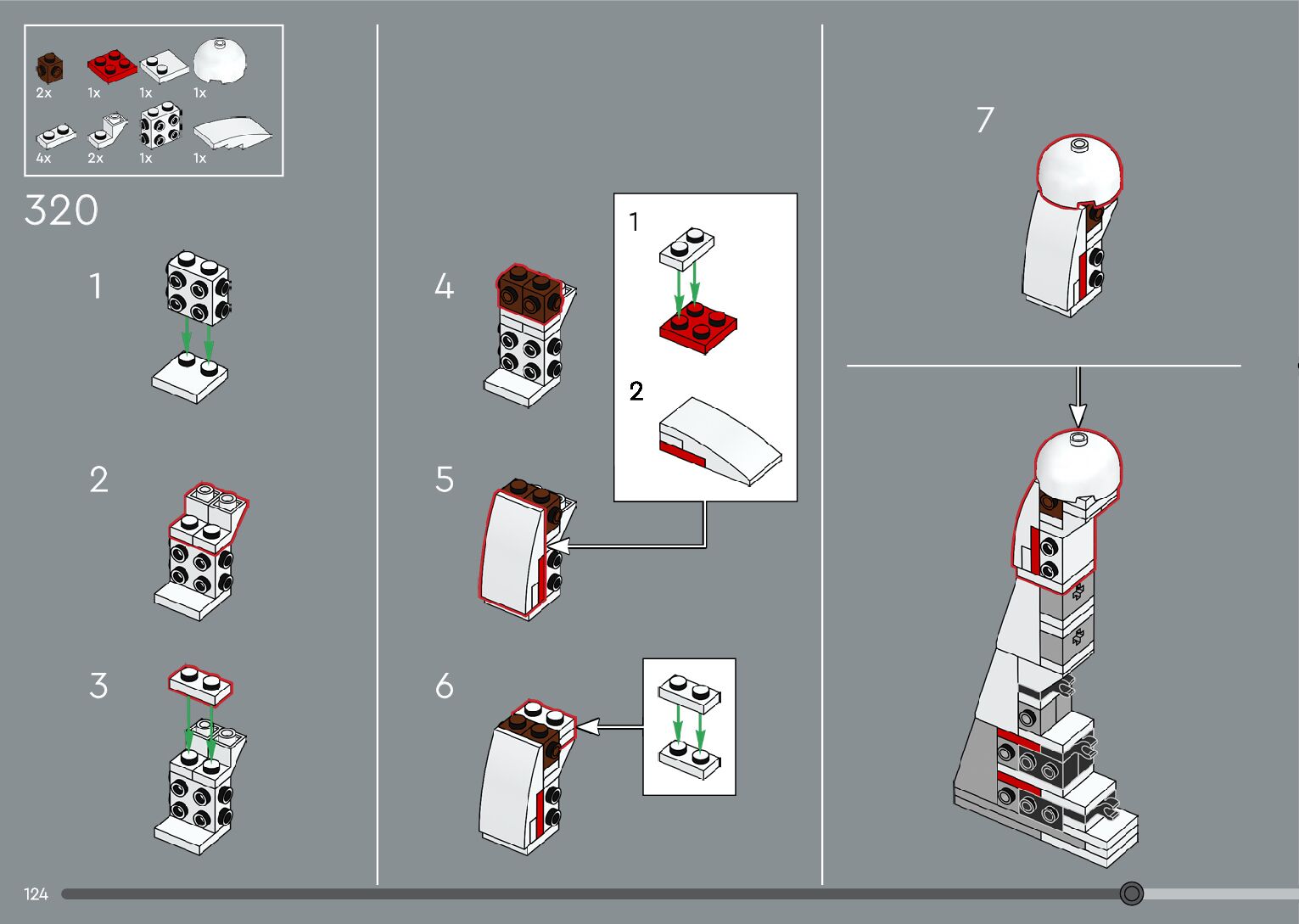 2x 1x 1x 1x

4x 2x 1x 1x

320

1

2

3

4

1

2

5

6

7

124