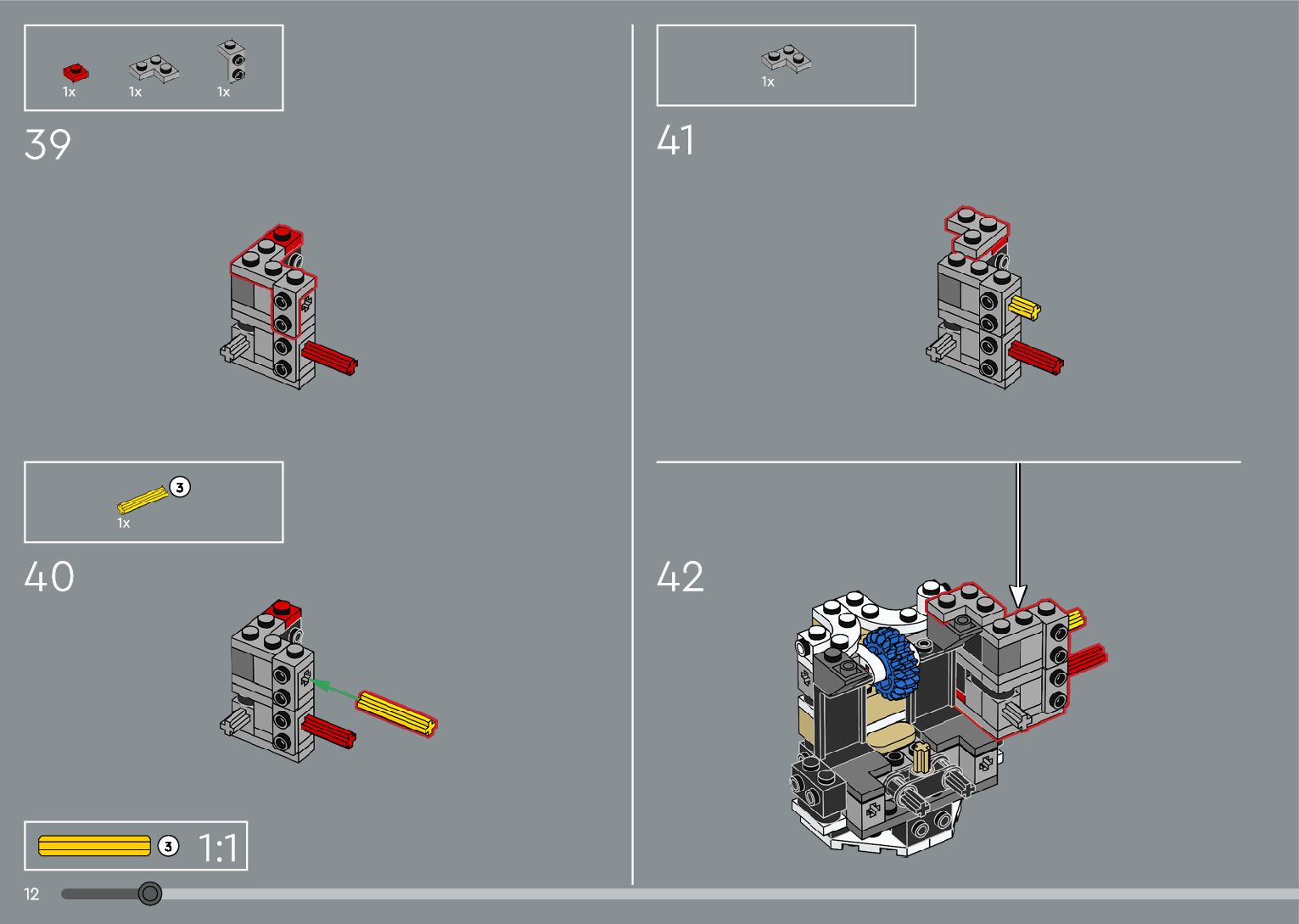 1x 1x 1x

39

3
1x

40

3 1:1

12

1x

41

42