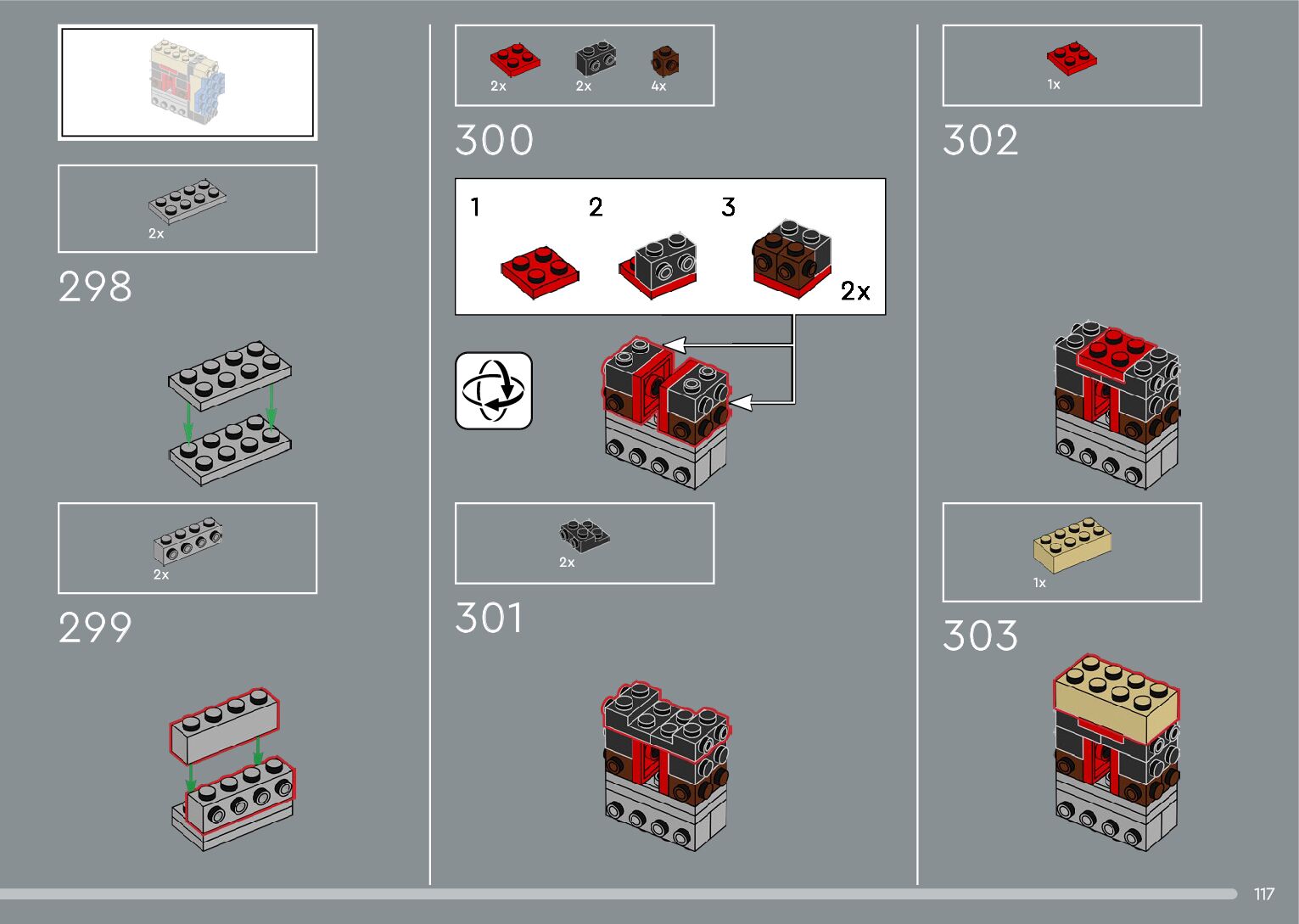 2x

298

2x

299

2x 2x 4x

300

1 2 3

2x

2x

301

1x

302

1x

303

117