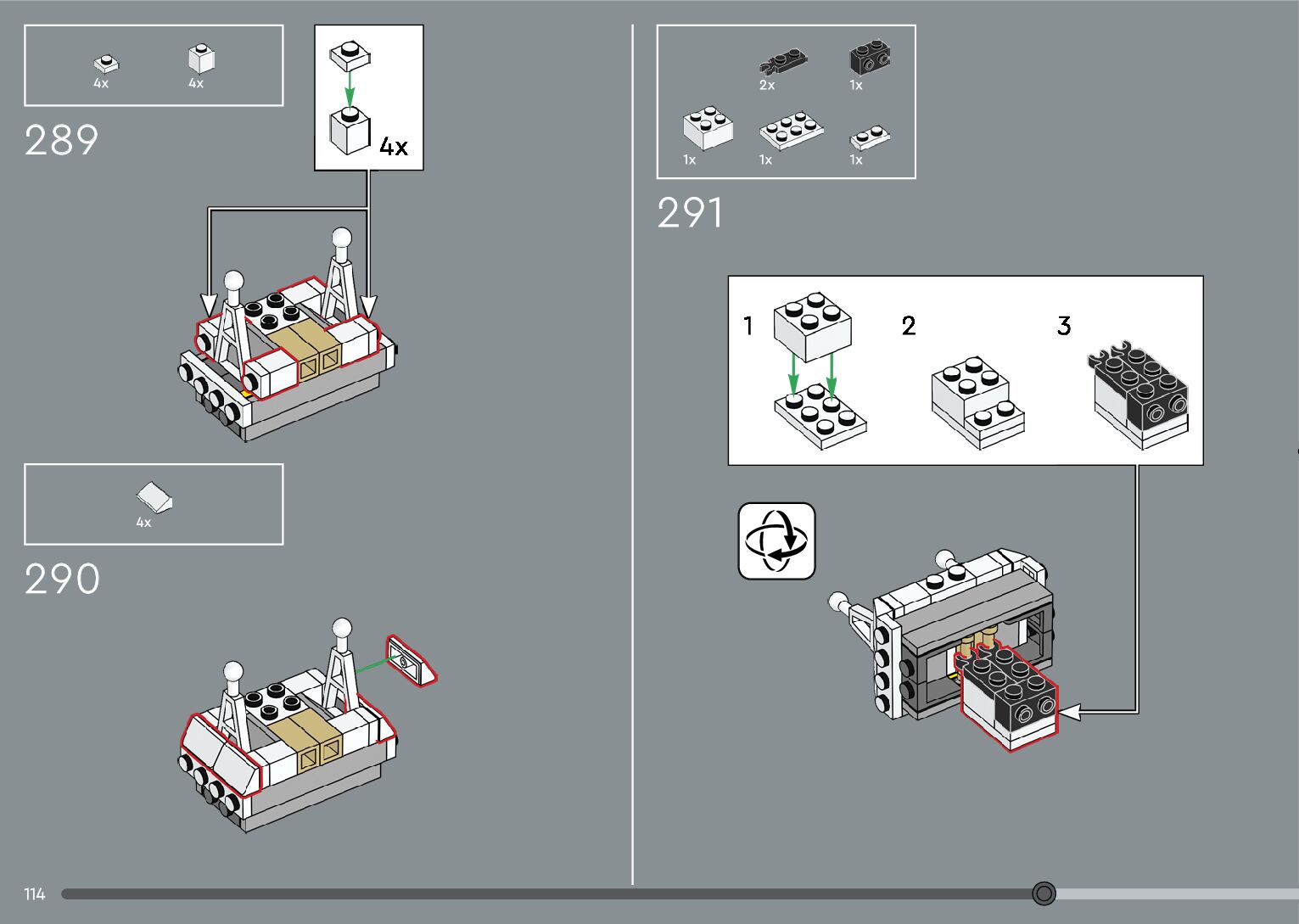 4x 4x

289

4x

4x

290

2x 1x

1x 1x 1x

291

1

2

3

114