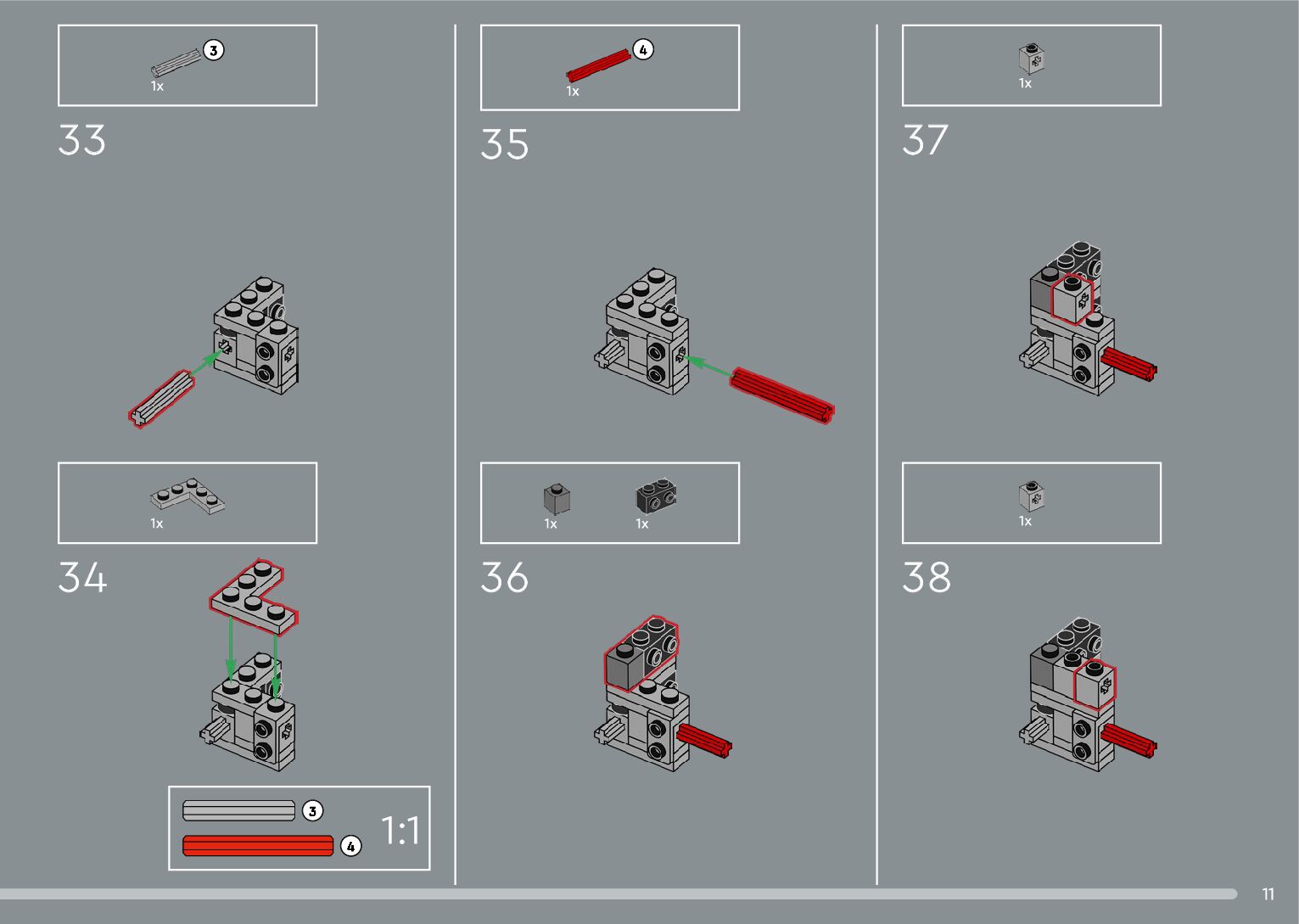 3
1x

33

1x

34

3
4
1:1

4
1x

35

1x
1x

36

1x

37

1x

38

11