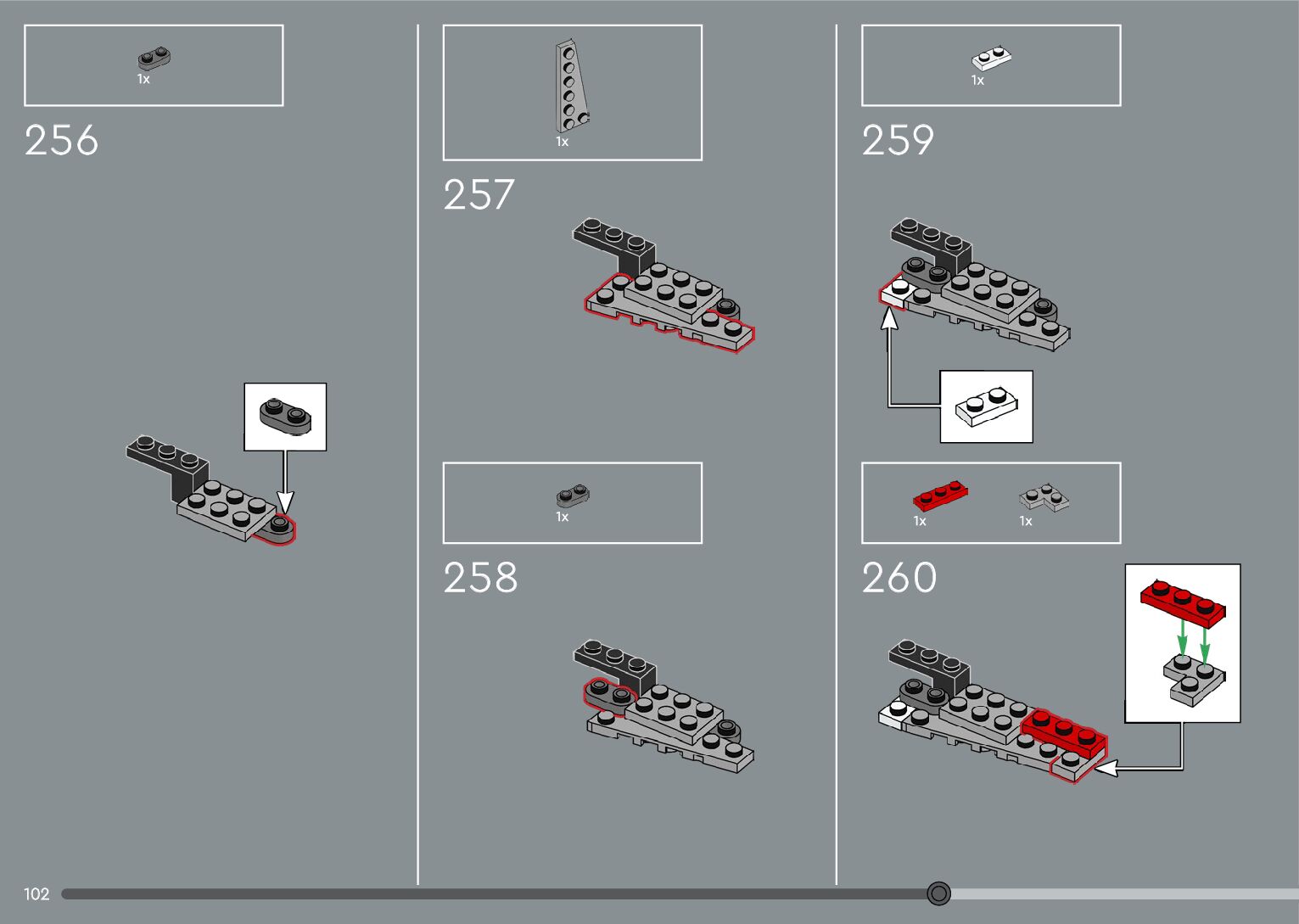 1x

256

1x

257

1x

258

1x

259

1x 1x

260

102