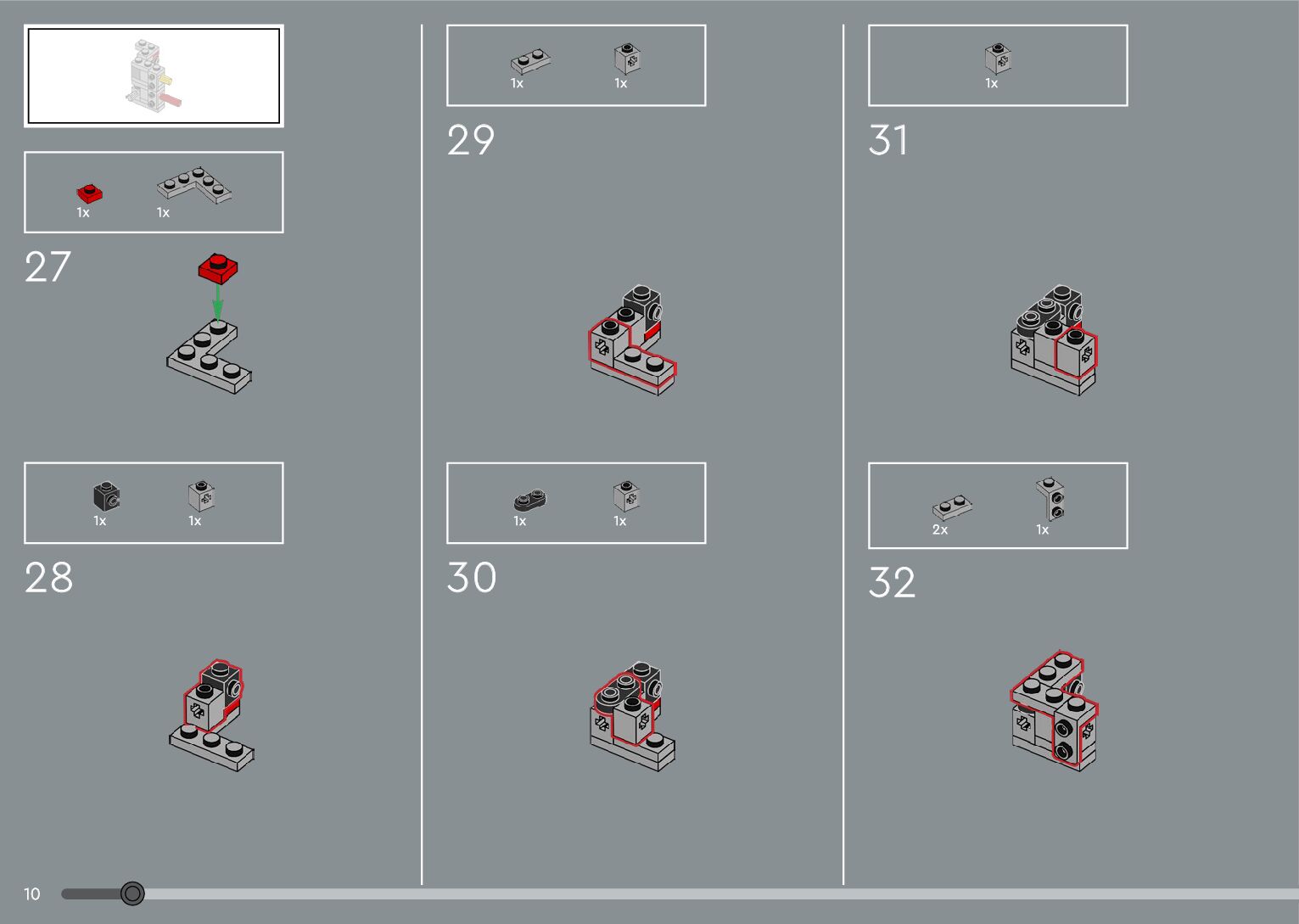 1x 1x

27

1x 1x

28

1x 1x

29

1x 1x

30

1x

31

2x 1x

32

10