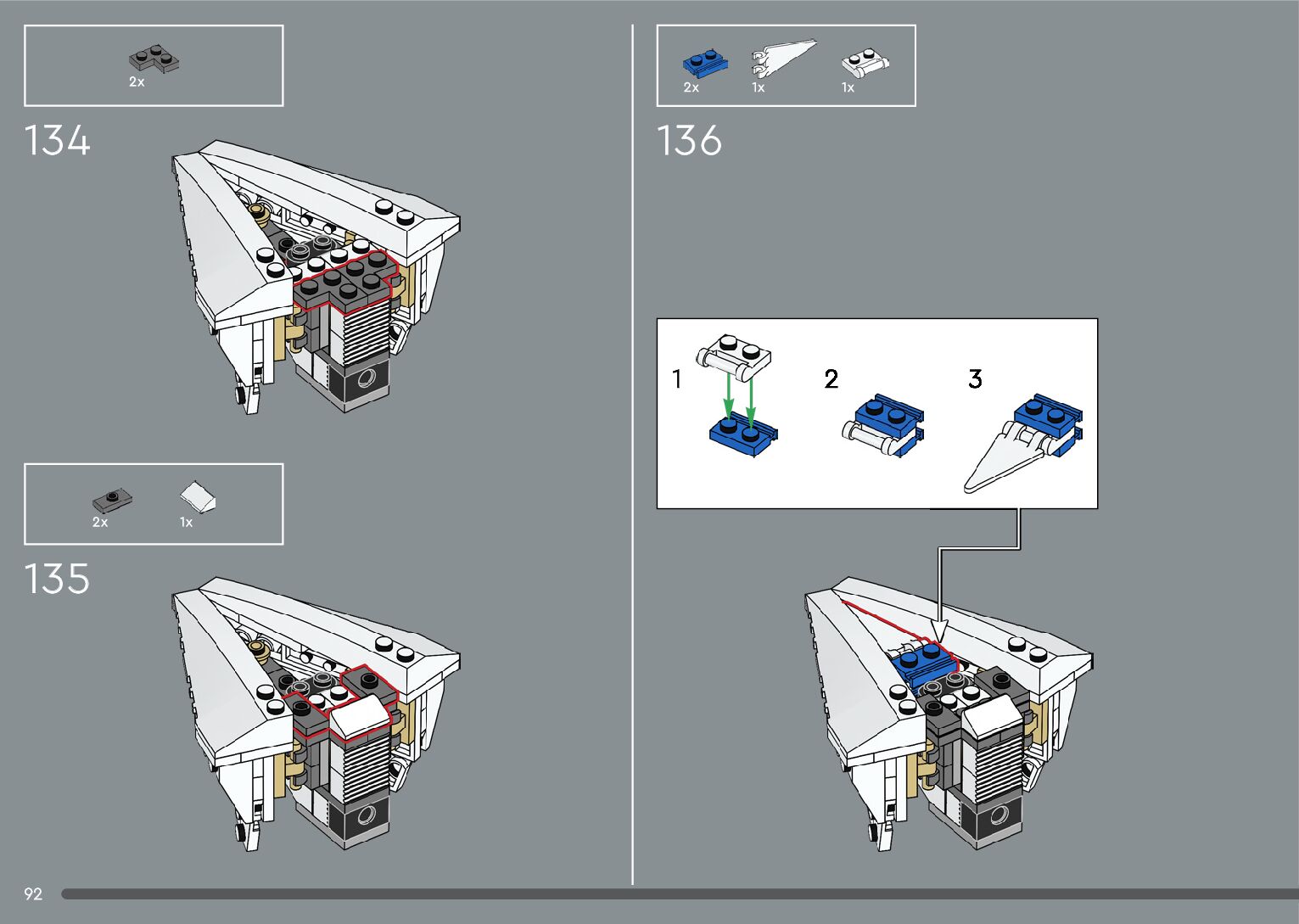 2x

134

2x 1x

135

2x 1x 1x

136

1

2

3

92