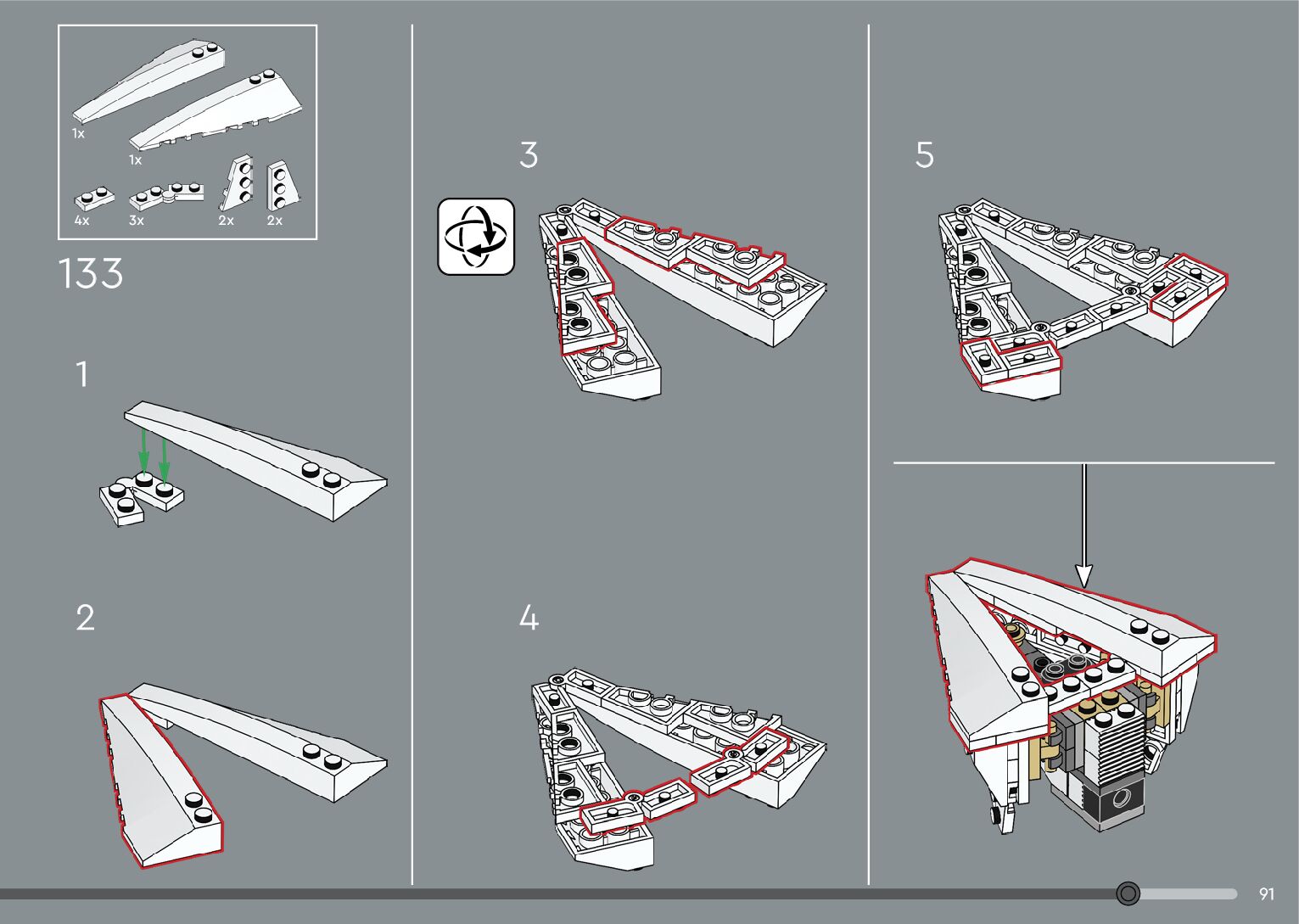 1x
1x
4x
3x
2x
2x

133

1

2

3

4

5

91