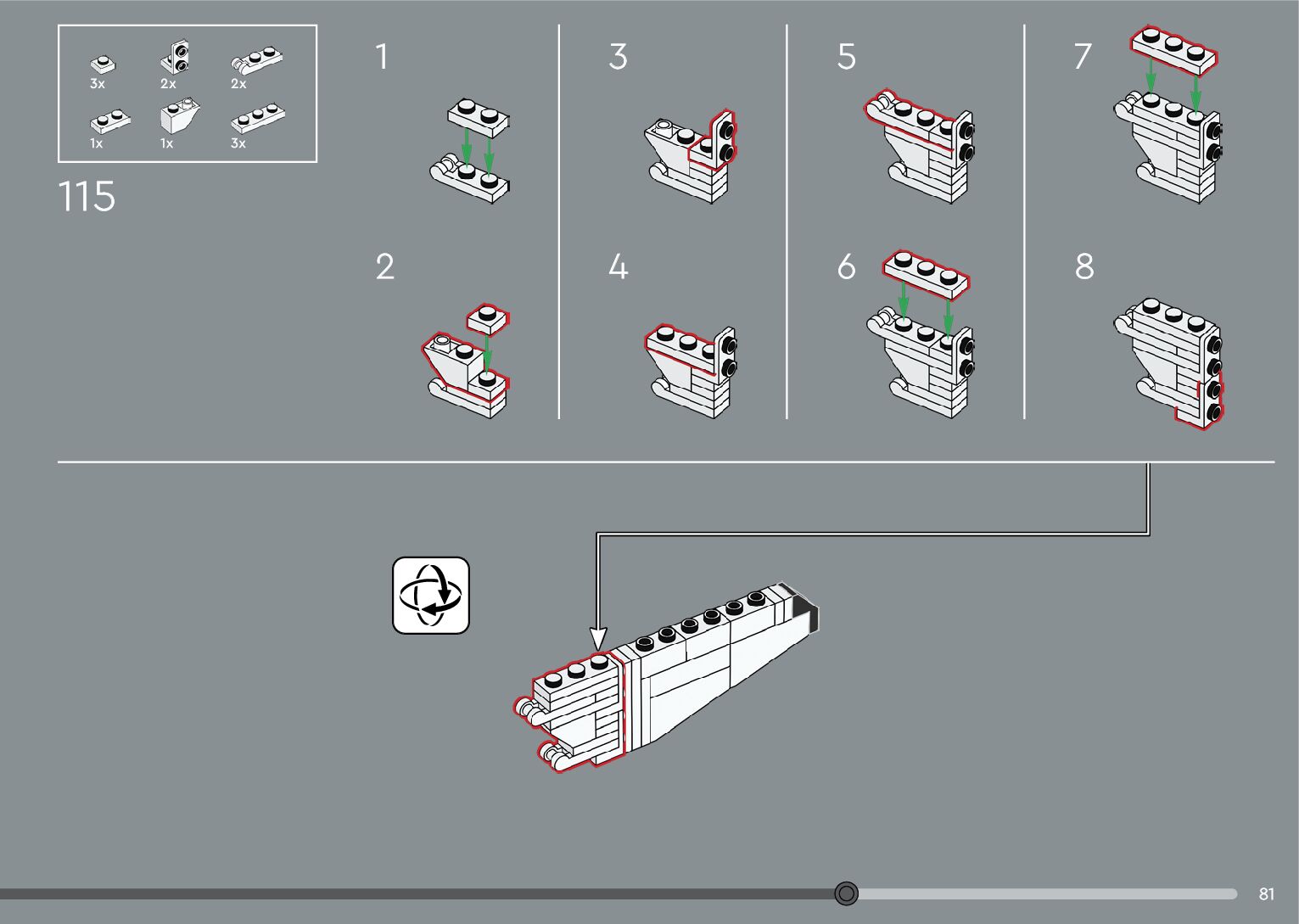 3x 2x 2x
1x 1x 3x

115

1

2

3

4

5

6

7

8

81