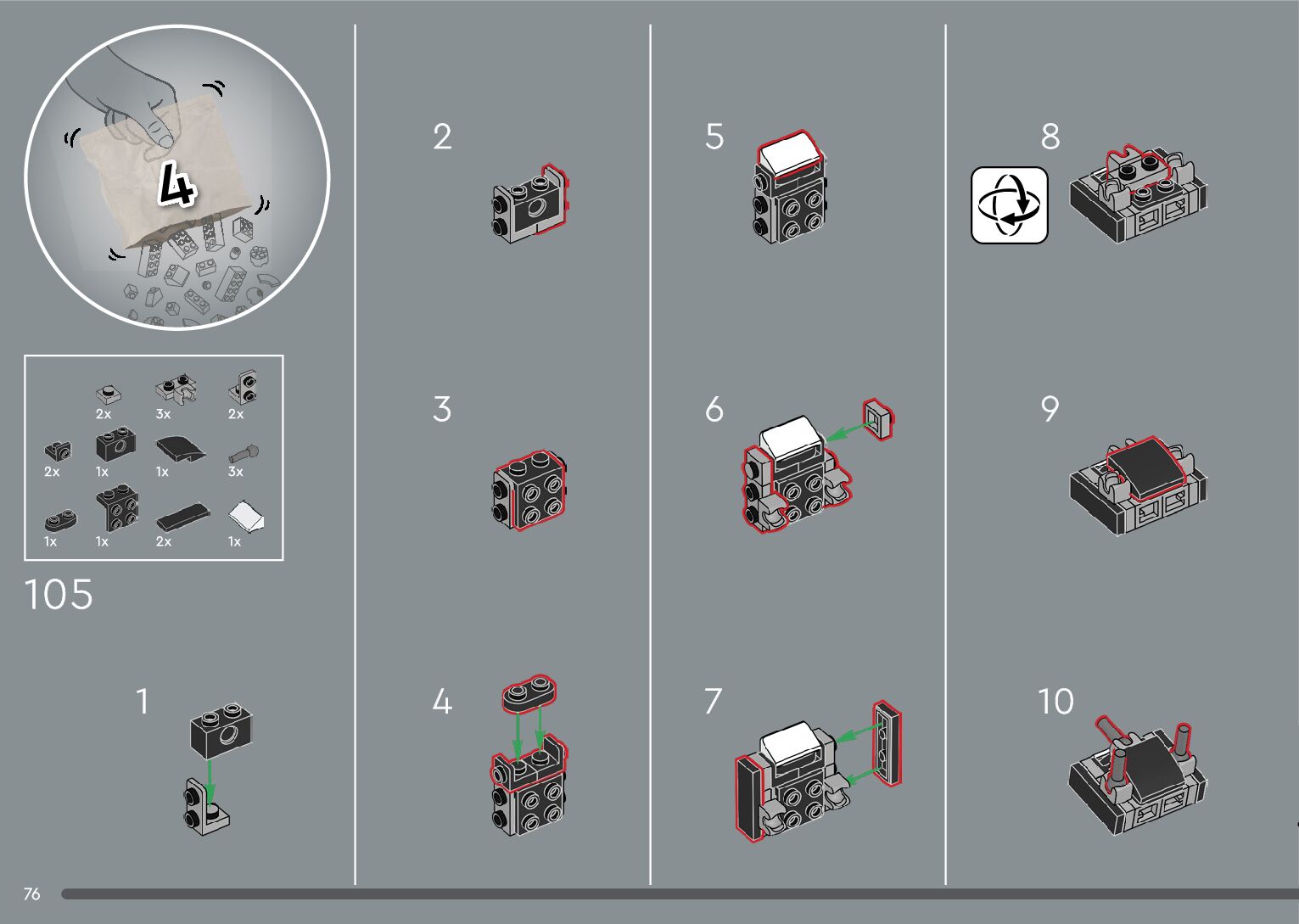 4

2x 3x 2x
2x 1x 1x 3x
1x 1x 2x 1x

105

1

2

3

4

5

6

7

8

9

10

76