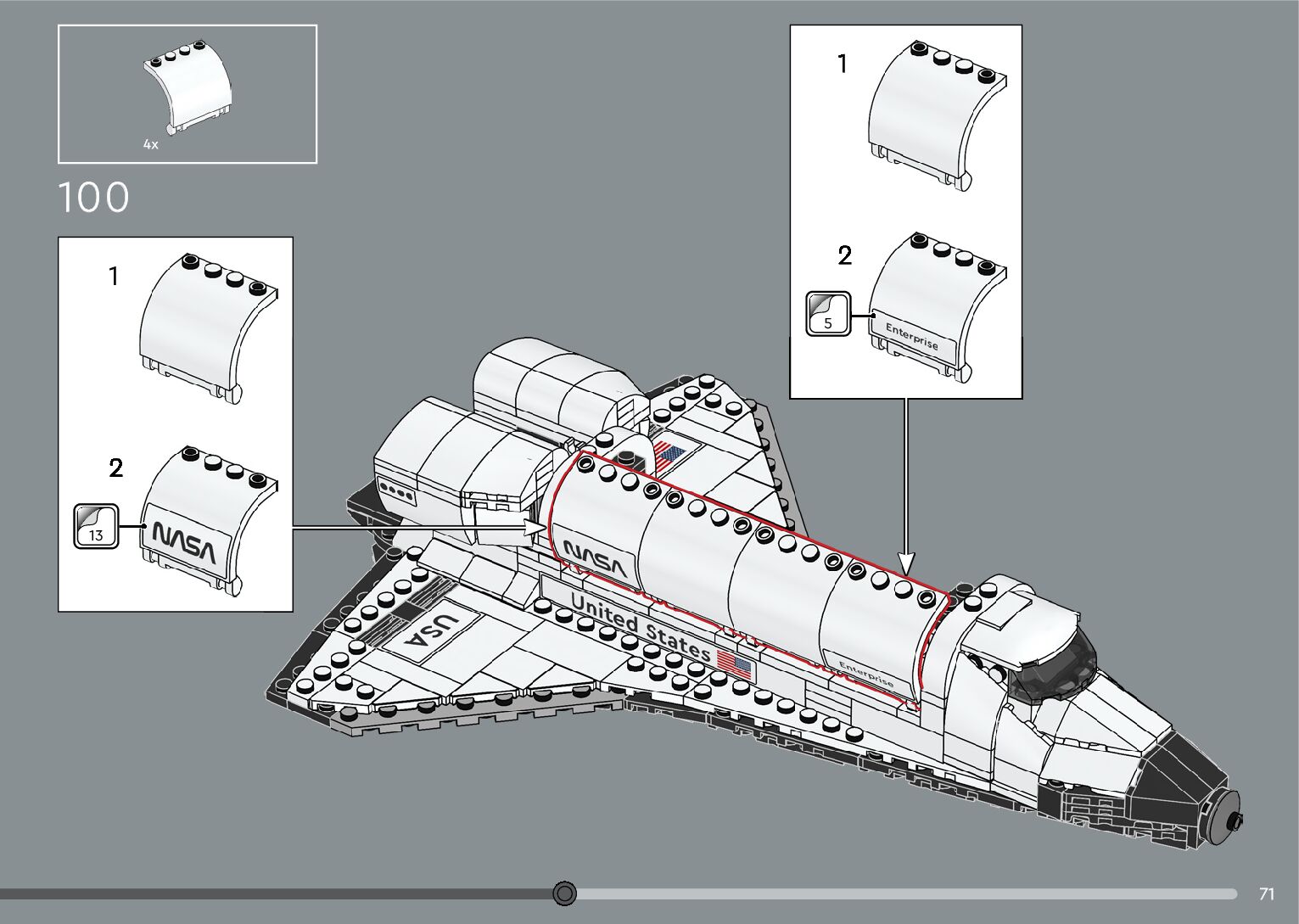 4x

100

1

2

13

NASA

1

2

5

Enterprise

NASA

USA

United States

Enterprise

71