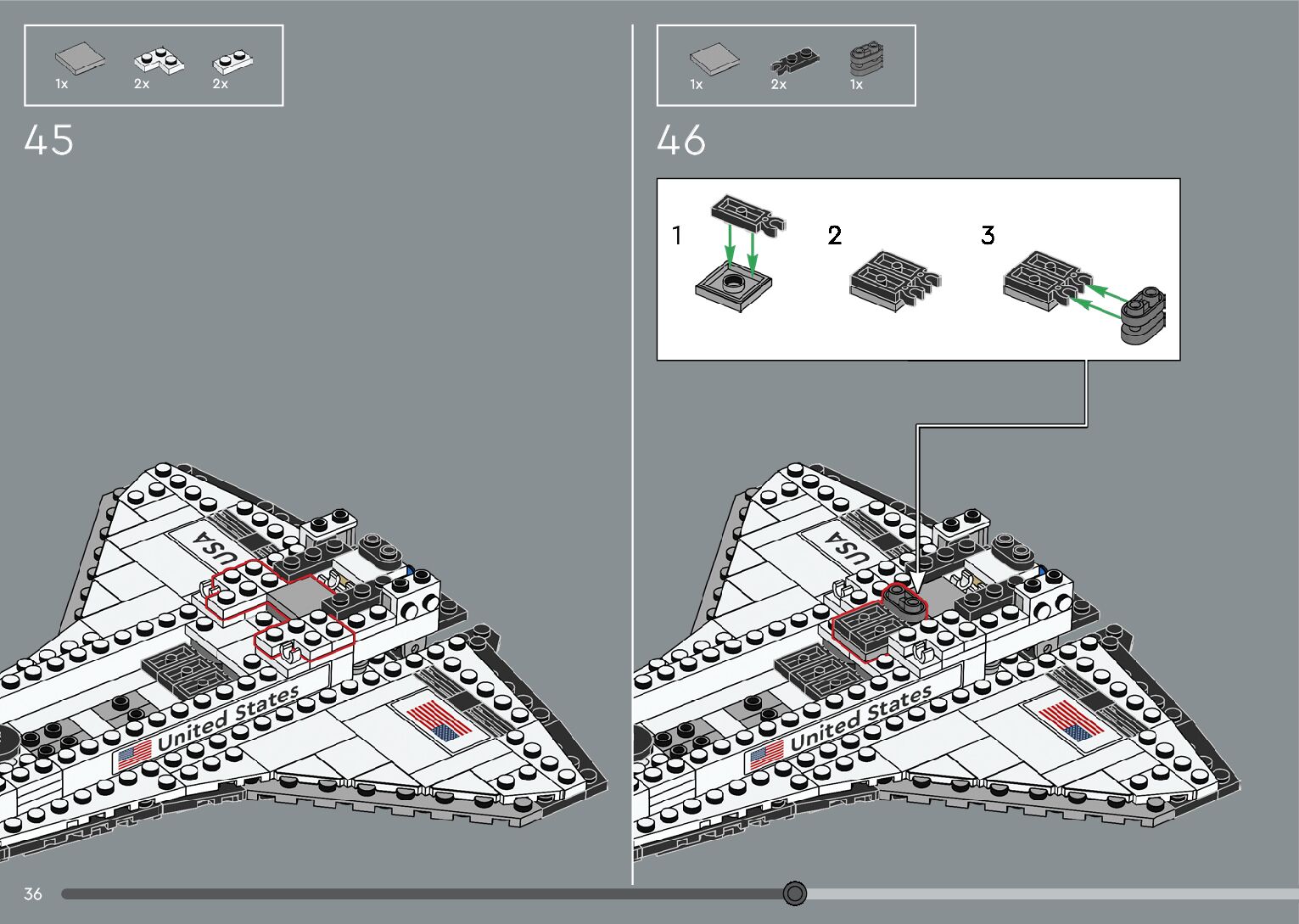 1x 2x 2x

45

USA

United States

1x 2x 1x

46

1

2

3

USA

United States

36