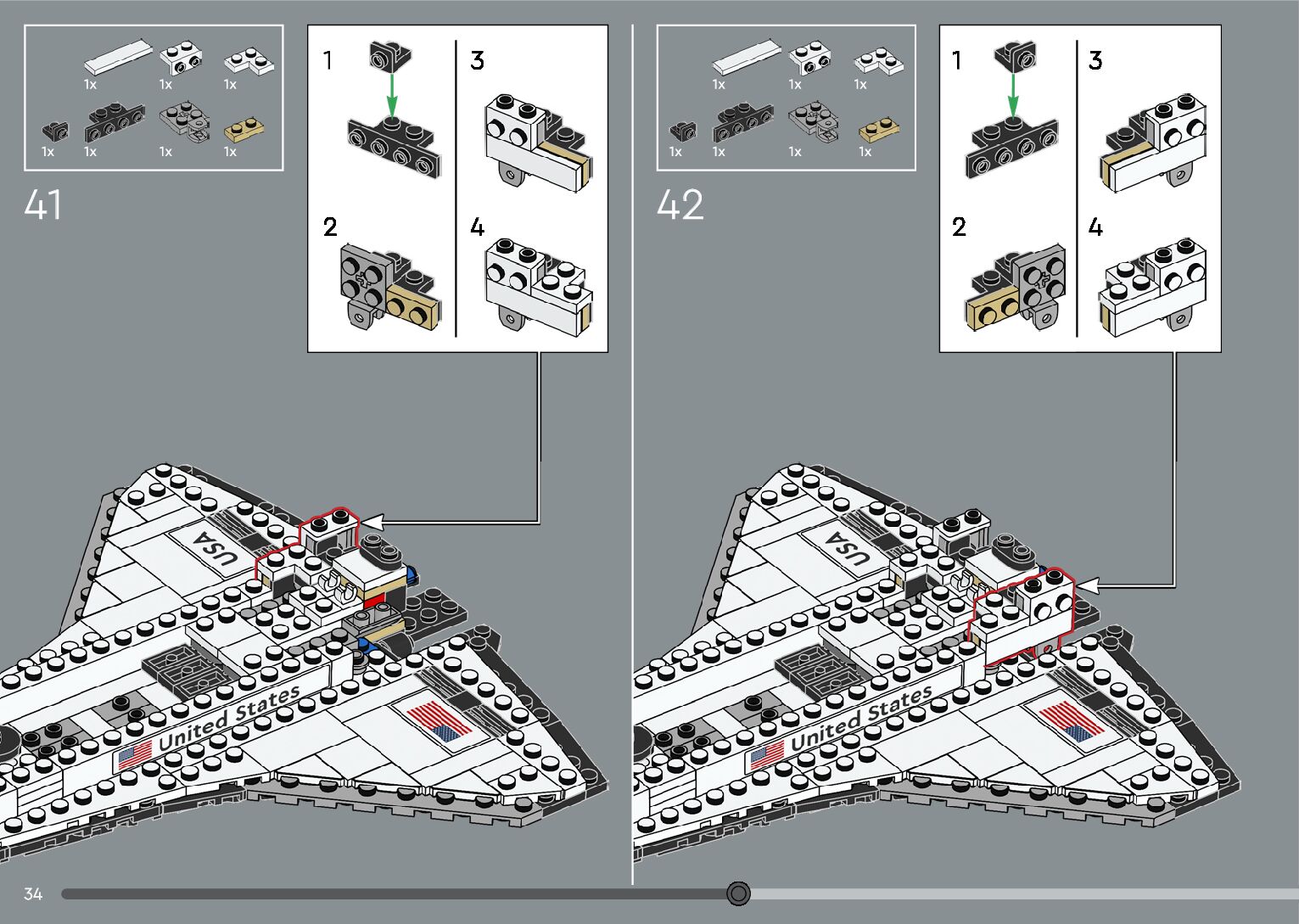 1x 1x 1x
1x 1x 1x 1x

41

1
2
3
4

USA
United States

1x 1x 1x
1x 1x 1x 1x

42

1
2
3
4

USA
United States

34