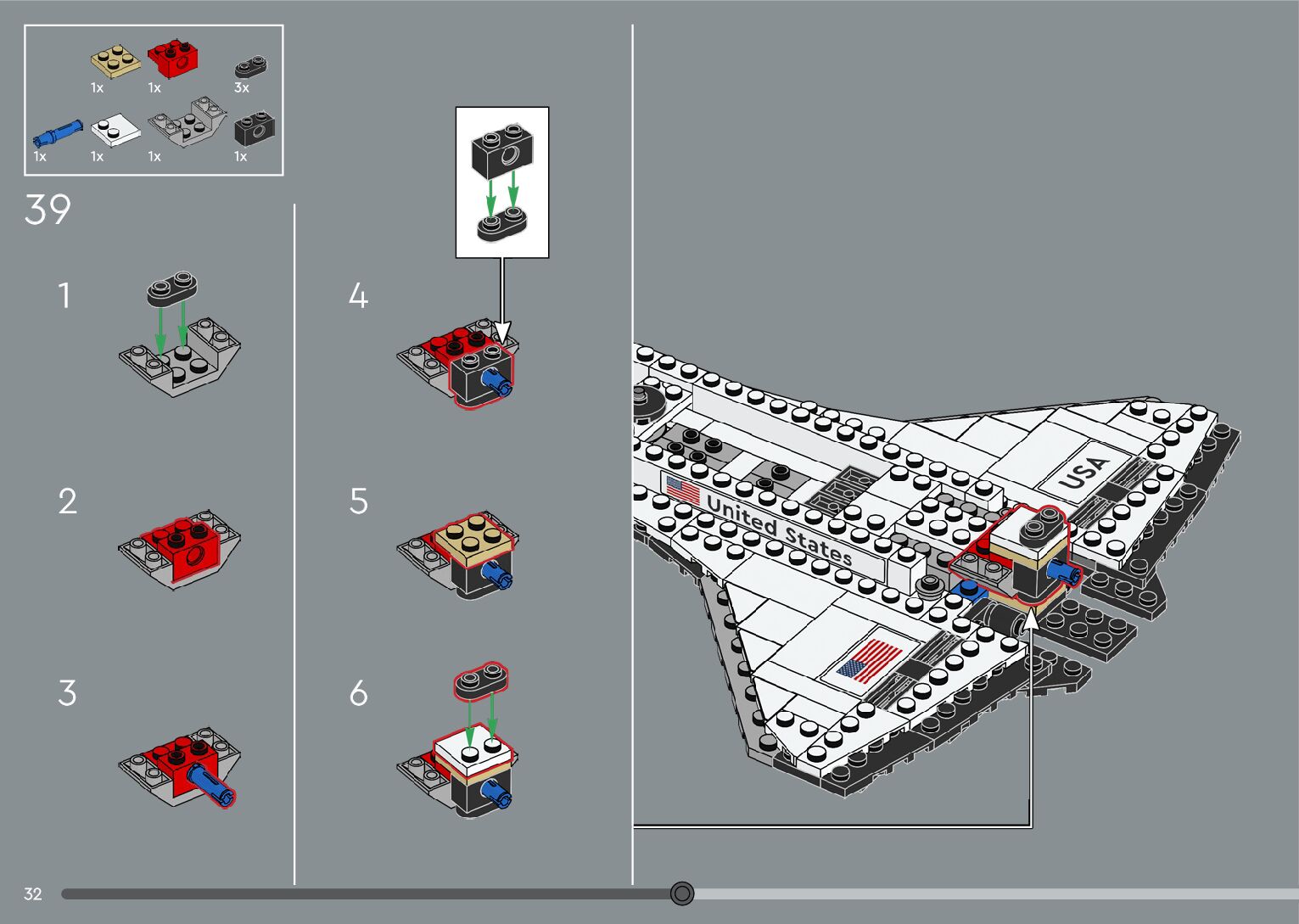 1x 1x 3x

1x 1x 1x 1x

39

1

2

3

4

5

6

United States

USA

32